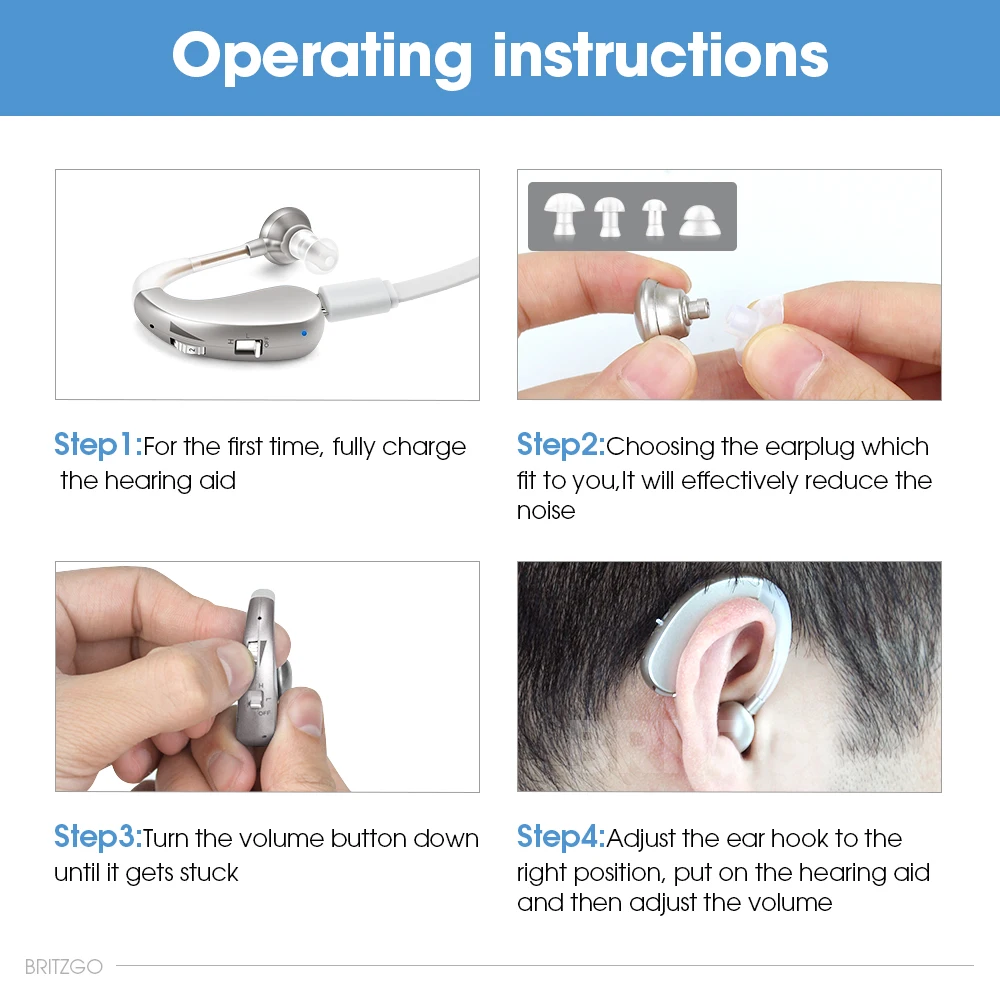 Operating instructions

Step1:For the first time, fully charge the hearing aid

Step2:Choosing the earplug which fit to you,It will effectively reduce the noise

Step3:Turn the volume button down until it gets stuck

Step4:Adjust the ear hook to the right position, put on the hearing aid and then adjust the volume

BRITZGO