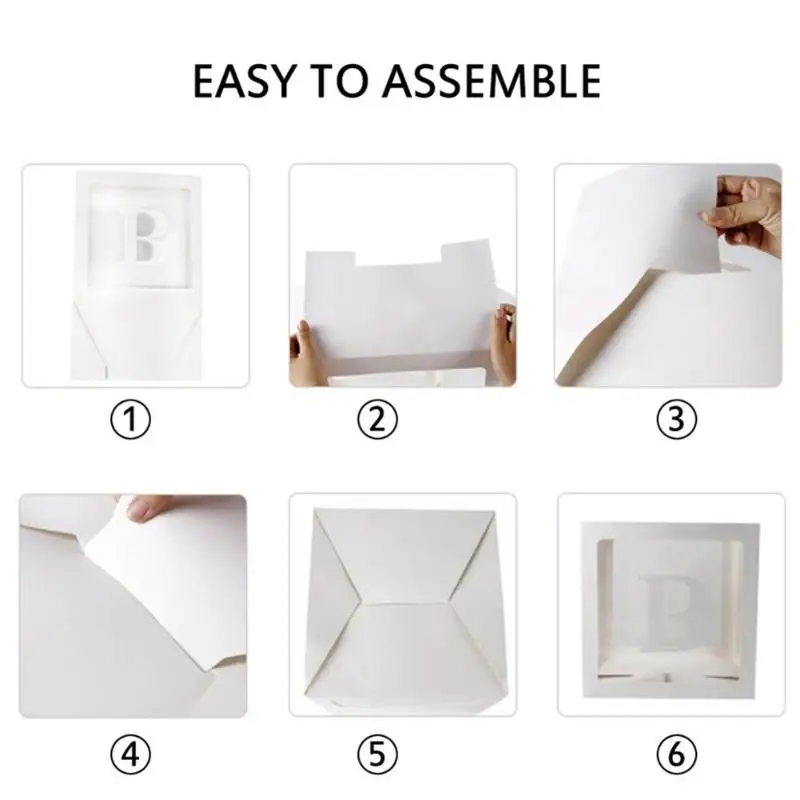 EASY TO ASSEMBLE

B

①

②

③

④

⑤

B

⑥