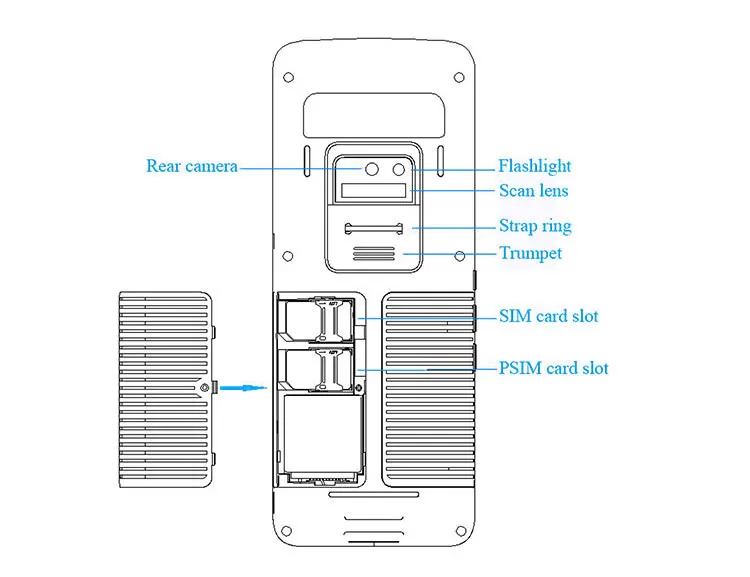 Rear camera
Flashlight
Scan lens
Strap ring
Trumpet
SIM card slot
PSIM card slot