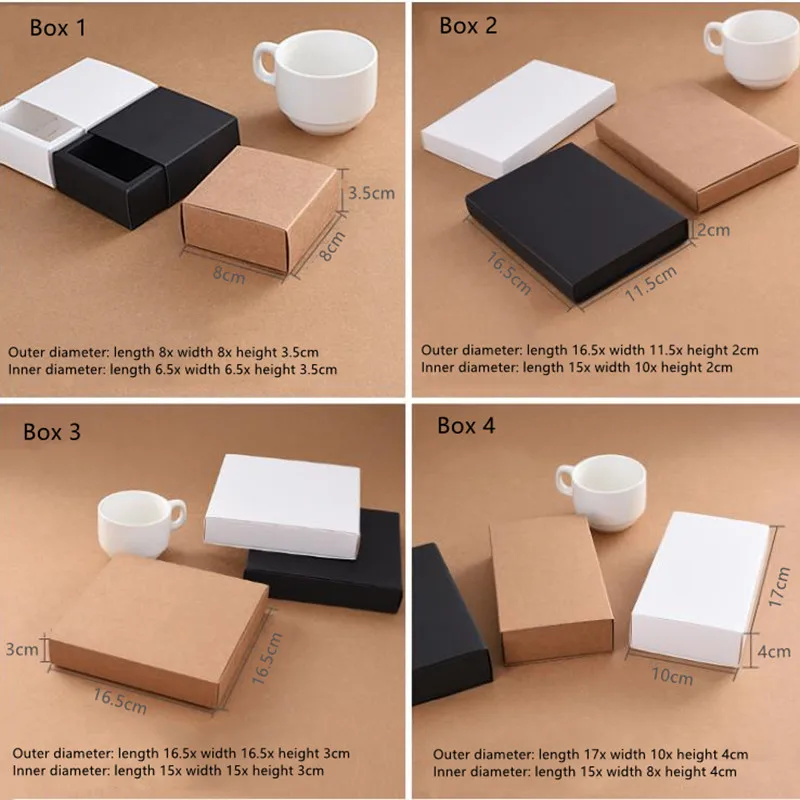 Box 1

3.5cm

8cm

8cm

Outer diameter: length 8x width 8x height 3.5cm
Inner diameter: length 6.5x width 6.5x height 3.5cm

Box 2

2cm

16.5cm

11.5cm

Outer diameter: length 16.5x width 11.5x height 2cm
Inner diameter: length 15x width 10x height 2cm

Box 3

3cm

16.5cm

16.5cm

Outer diameter: length 16.5x width 16.5x height 3cm
Inner diameter: length 15x width 15x height 3cm

Box 4

17cm

4cm

10cm

Outer diameter: length 17x width 10x height 4cm
Inner diameter: length 15x width 8x height 4cm