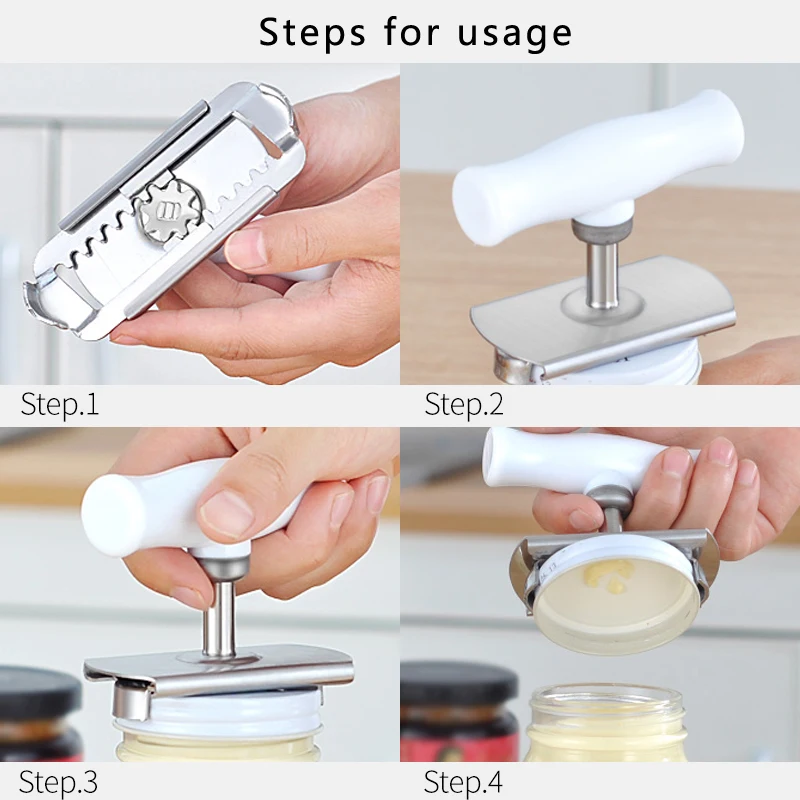 Steps for usage

Step.1

Step.2

Step.3

Step.4