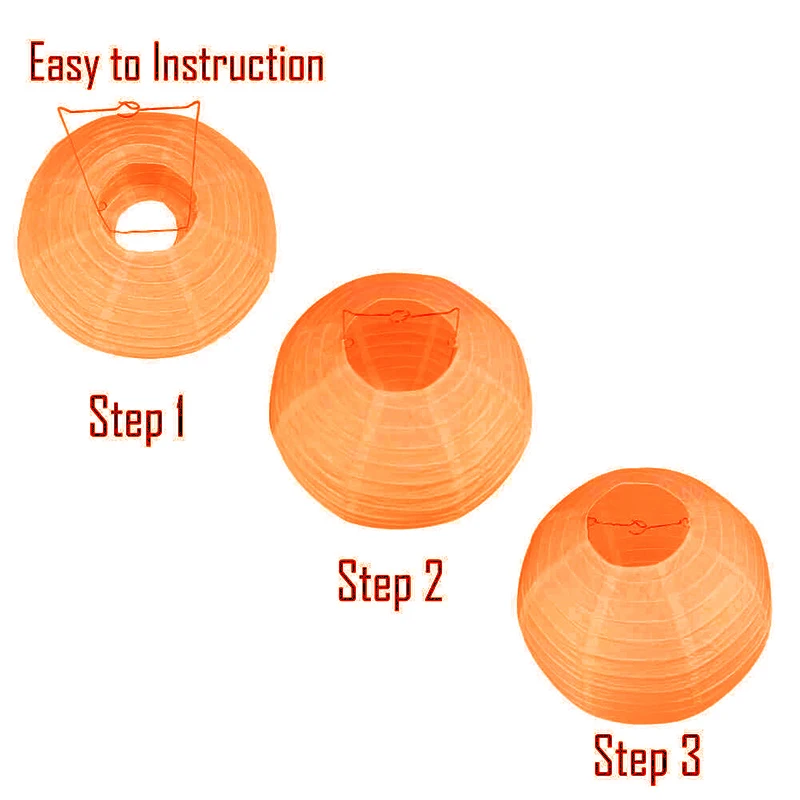 Easy to Instruction

Step 1

Step 2

Step 3