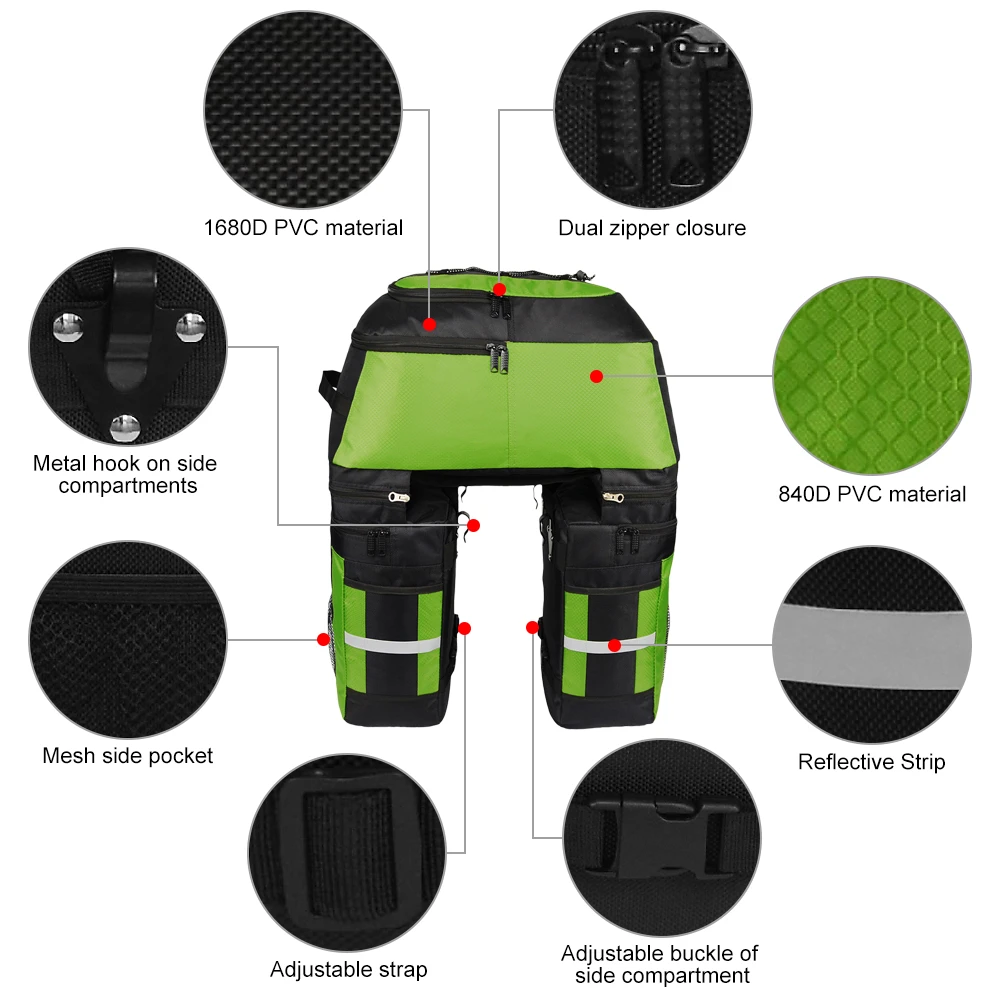 1680D PVC material

Dual zipper closure

Metal hook on side compartments

840D PVC material

Mesh side pocket

Reflective Strip

Adjustable strap

Adjustable buckle of side compartment