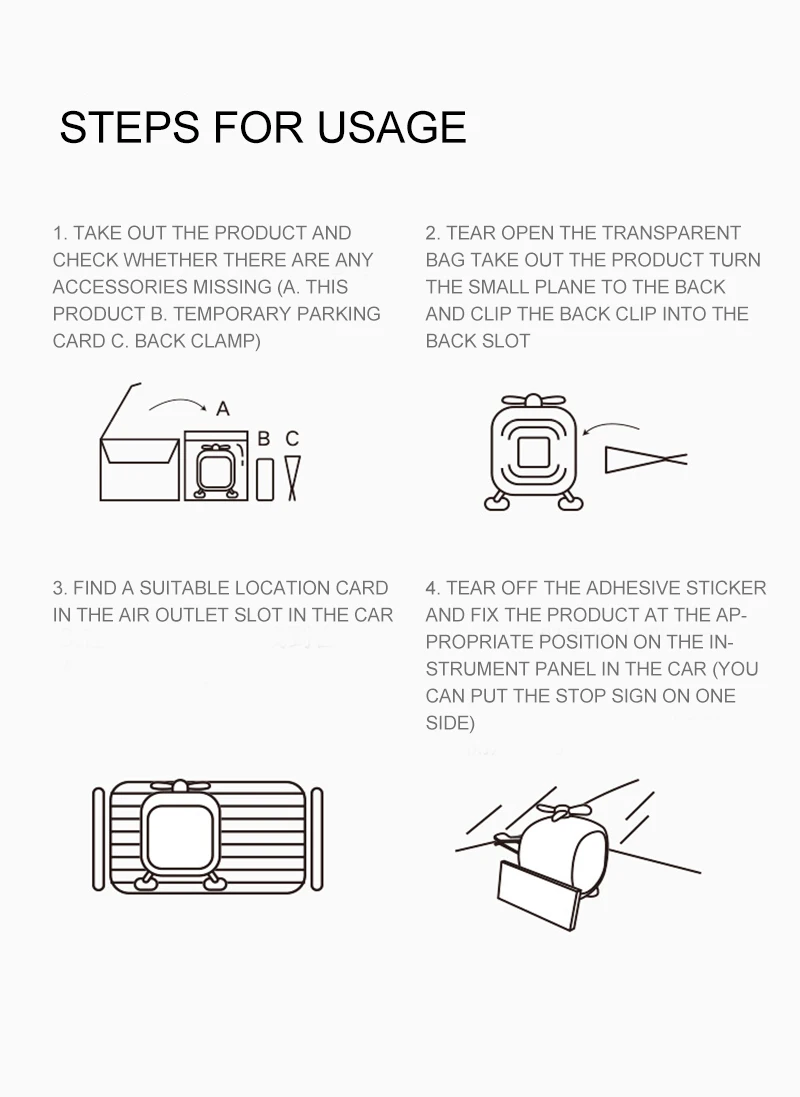 STEPS FOR USAGE

1. TAKE OUT THE PRODUCT AND CHECK WHETHER THERE ARE ANY ACCESSORIES MISSING (A. THIS PRODUCT B. TEMPORARY PARKING CARD C. BACK CLAMP)

A

B C

2. TEAR OPEN THE TRANSPARENT BAG TAKE OUT THE PRODUCT TURN THE SMALL PLANE TO THE BACK AND CLIP THE BACK CLIP INTO THE BACK SLOT

3. FIND A SUITABLE LOCATION CARD IN THE AIR OUTLET SLOT IN THE CAR

4. TEAR OFF THE ADHESIVE STICKER AND FIX THE PRODUCT AT THE APPROPRIATE POSITION ON THE INSTRUMENT PANEL IN THE CAR (YOU CAN PUT THE STOP SIGN ON ONE SIDE)