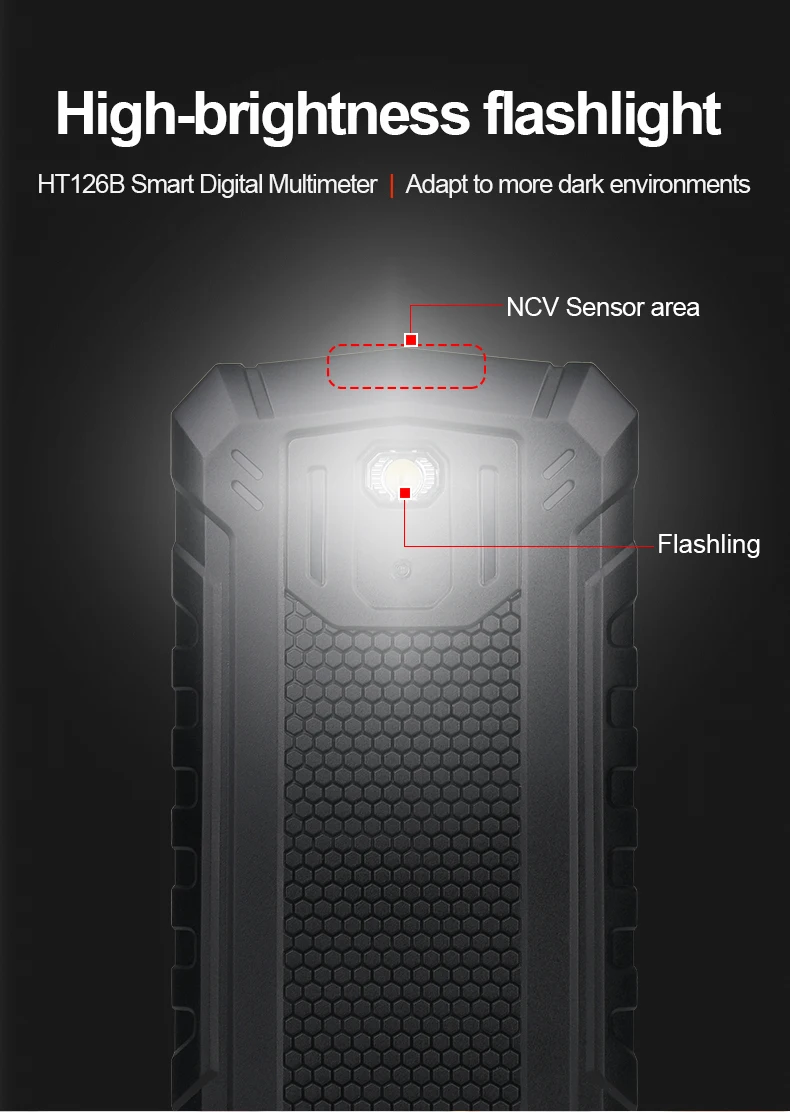 High-brightness flashlight

HT126B Smart Digital Multimeter | Adapt to more dark environments

NCV Sensor area

Flashling