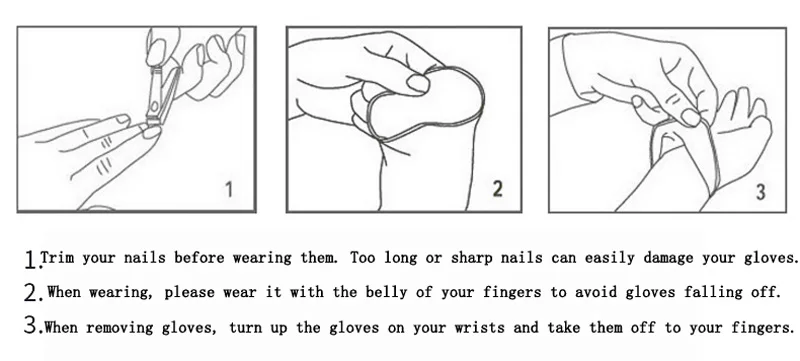 1

2

3

1.Trim your nails before wearing them. Too long or sharp nails can easily damage your gloves.

2.When wearing, please wear it with the belly of your fingers to avoid gloves falling off.

3.When removing gloves, turn up the gloves on your wrists and take them off to your fingers.