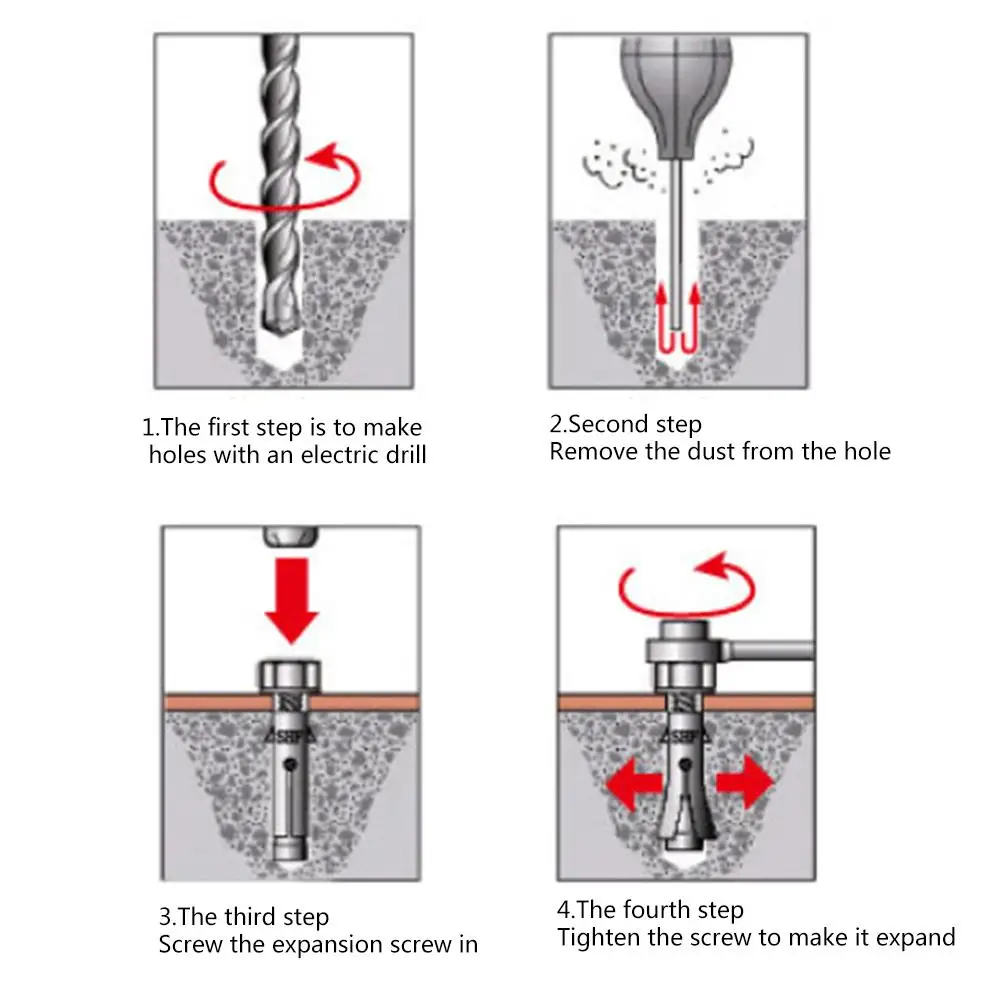 1.The first step is to make holes with an electric drill

2.Second step
Remove the dust from the hole

SBF

3.The third step
Screw the expansion screw in

SBF

4.The fourth step
Tighten the screw to make it expand