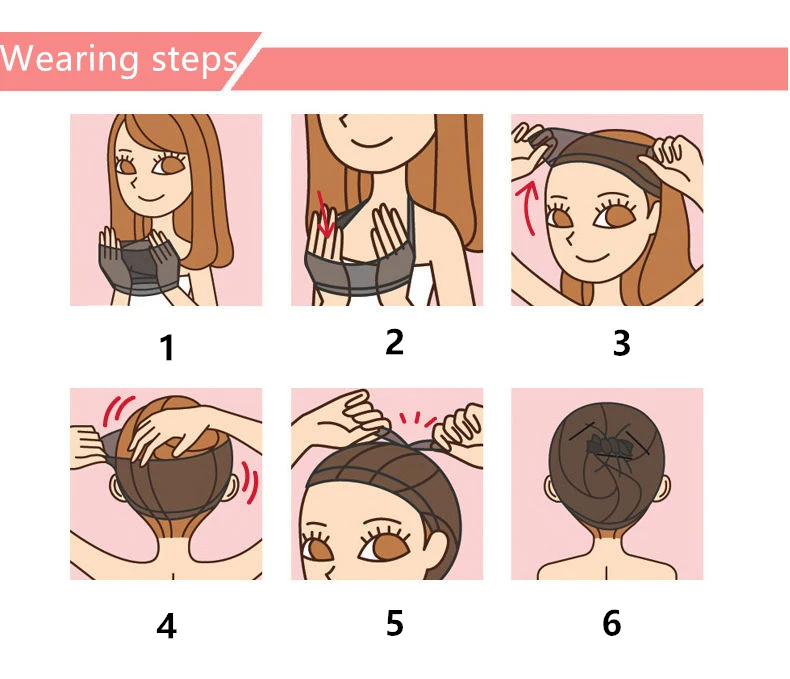 Wearing steps

1

2

3

4

5

6