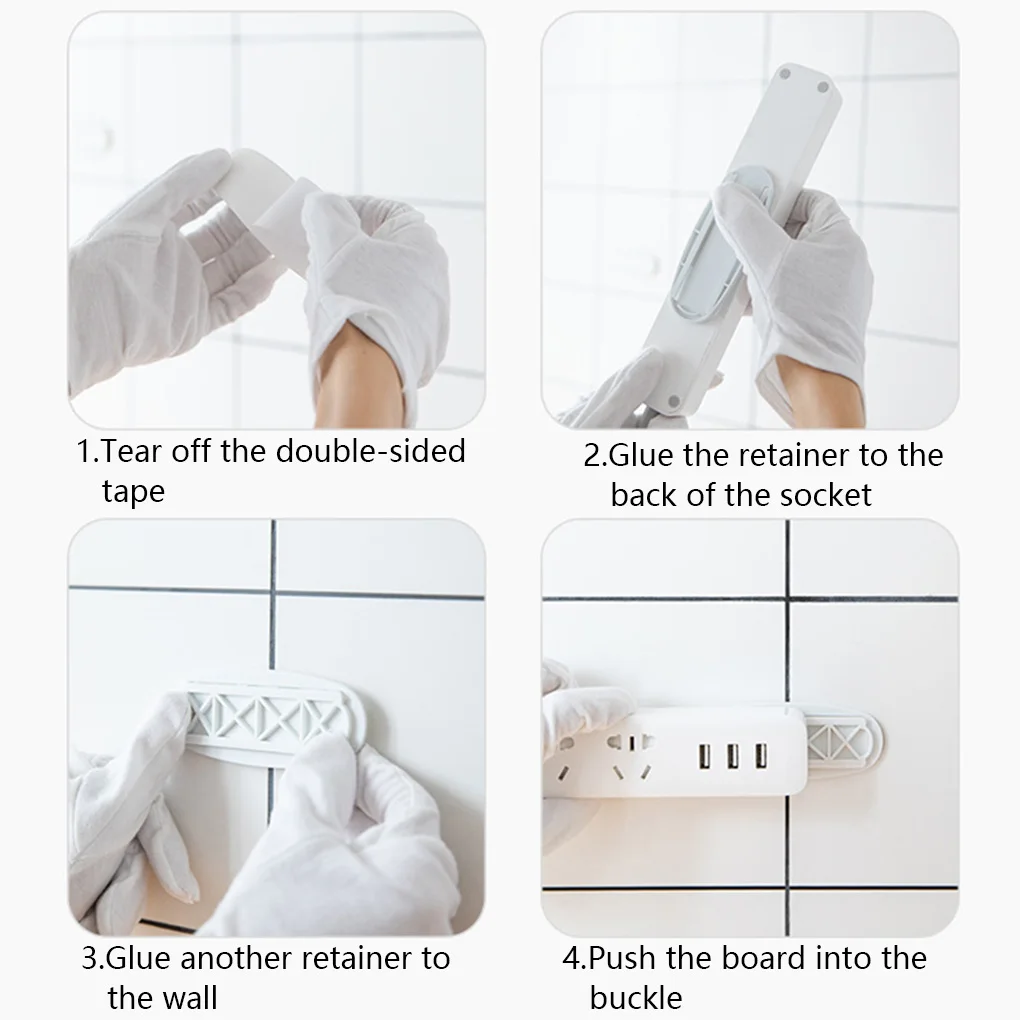 1.Tear off the double-sided tape

2.Glue the retainer to the back of the socket

3.Glue another retainer to the wall

4.Push the board into the buckle