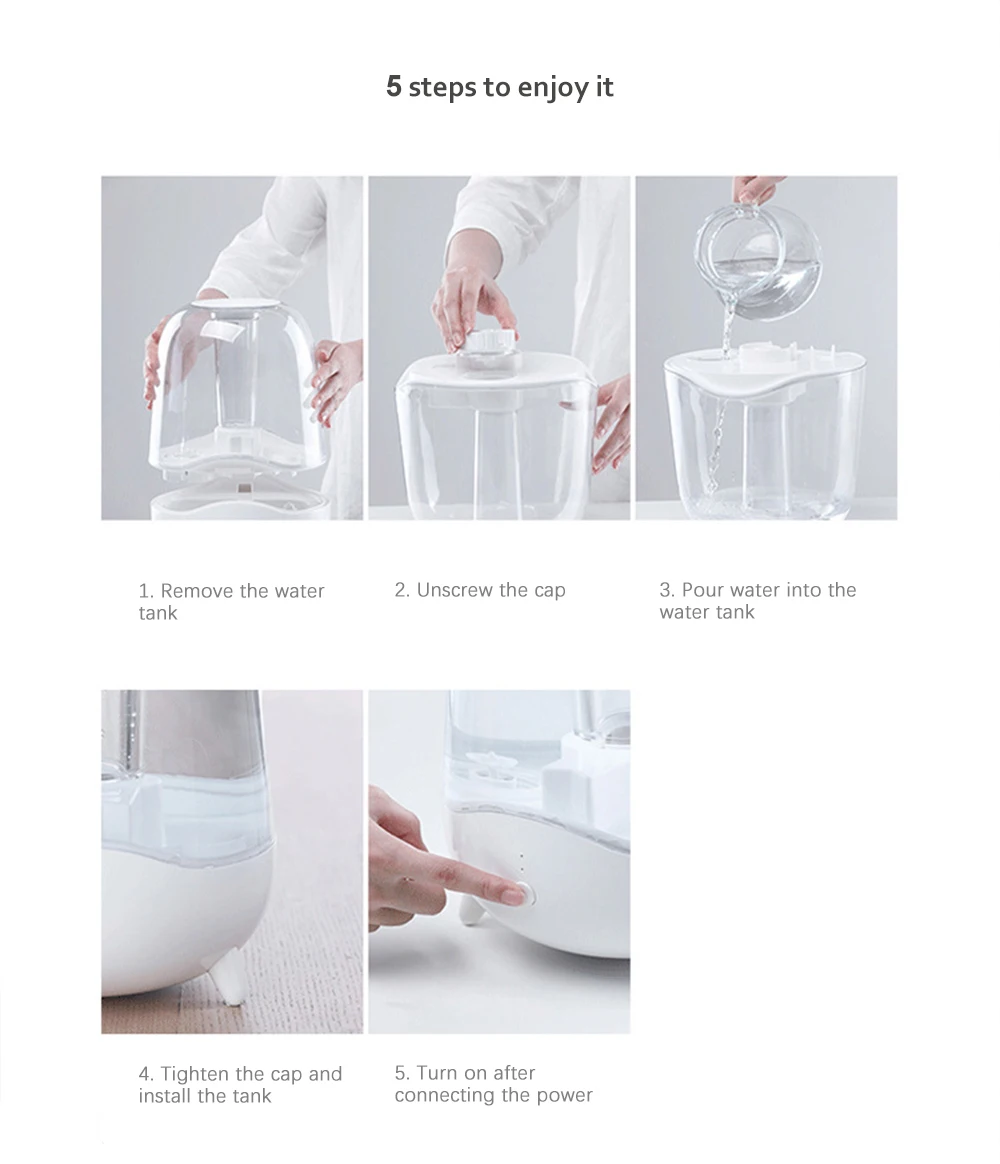 5 steps to enjoy it

1. Remove the water tank

2. Unscrew the cap

3. Pour water into the water tank

4. Tighten the cap and install the tank

5. Turn on after connecting the power