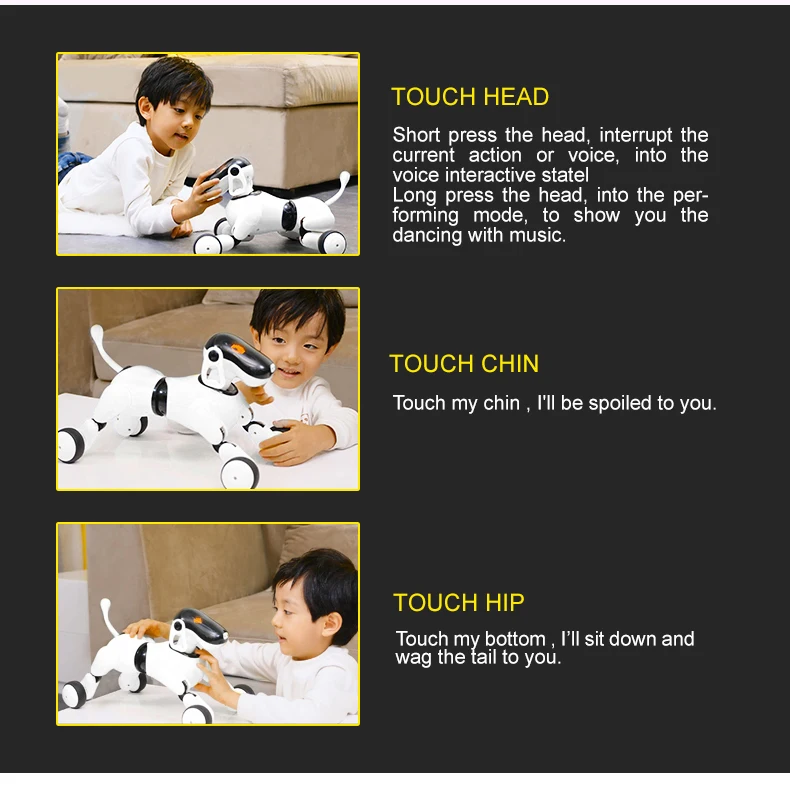 TOUCH HEAD

Short press the head, interrupt the current action or voice, into the voice interactive statel
Long press the head, into the performing mode, to show you the dancing with music.

TOUCH CHIN

Touch my chin , I'll be spoiled to you.

TOUCH HIP

Touch my bottom , I'll sit down and wag the tail to you.