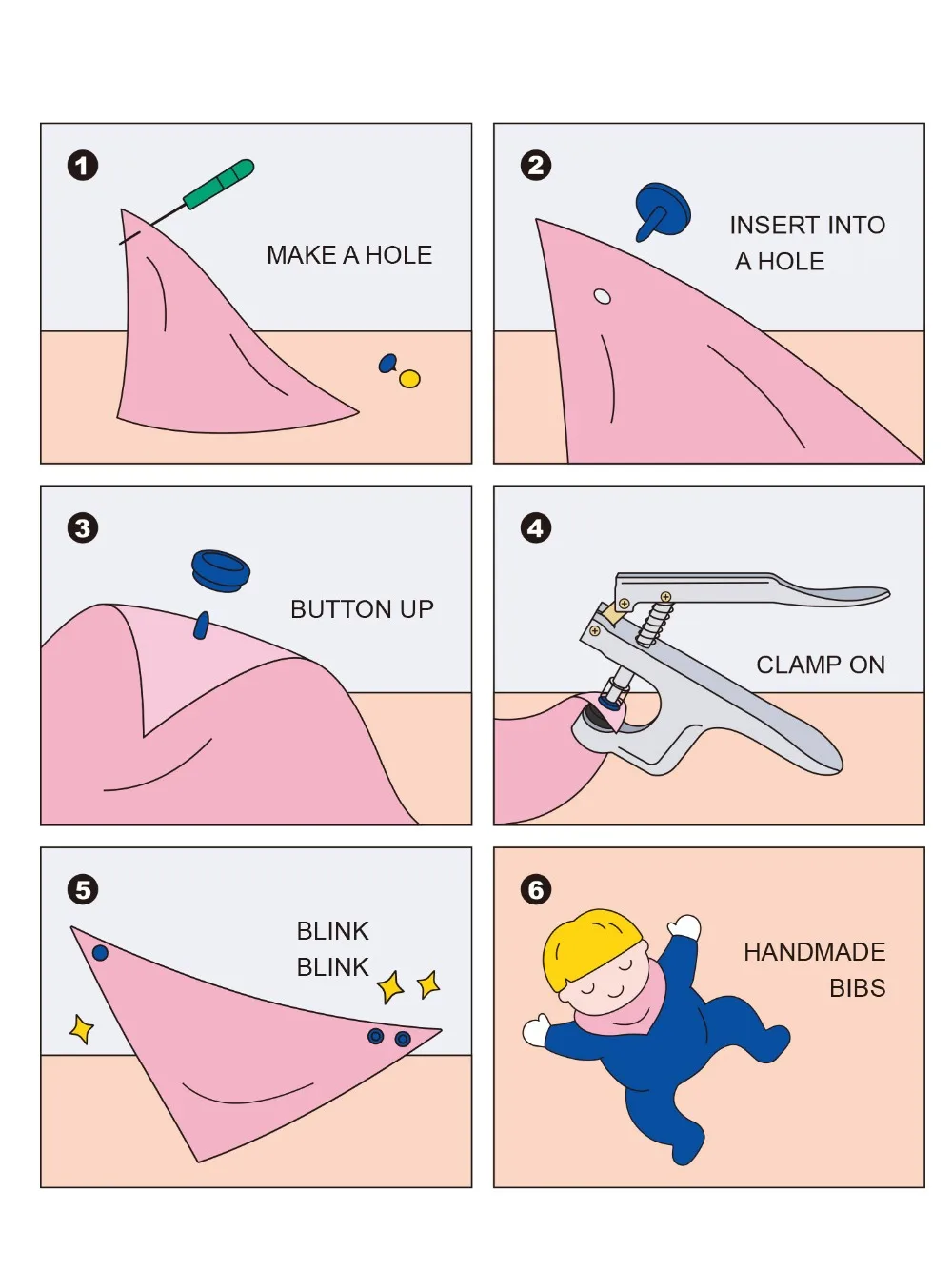 1
MAKE A HOLE

2
INSERT INTO A HOLE

3
BUTTON UP

4
CLAMP ON

5
BLINK BLINK

6
HANDMADE BIBS