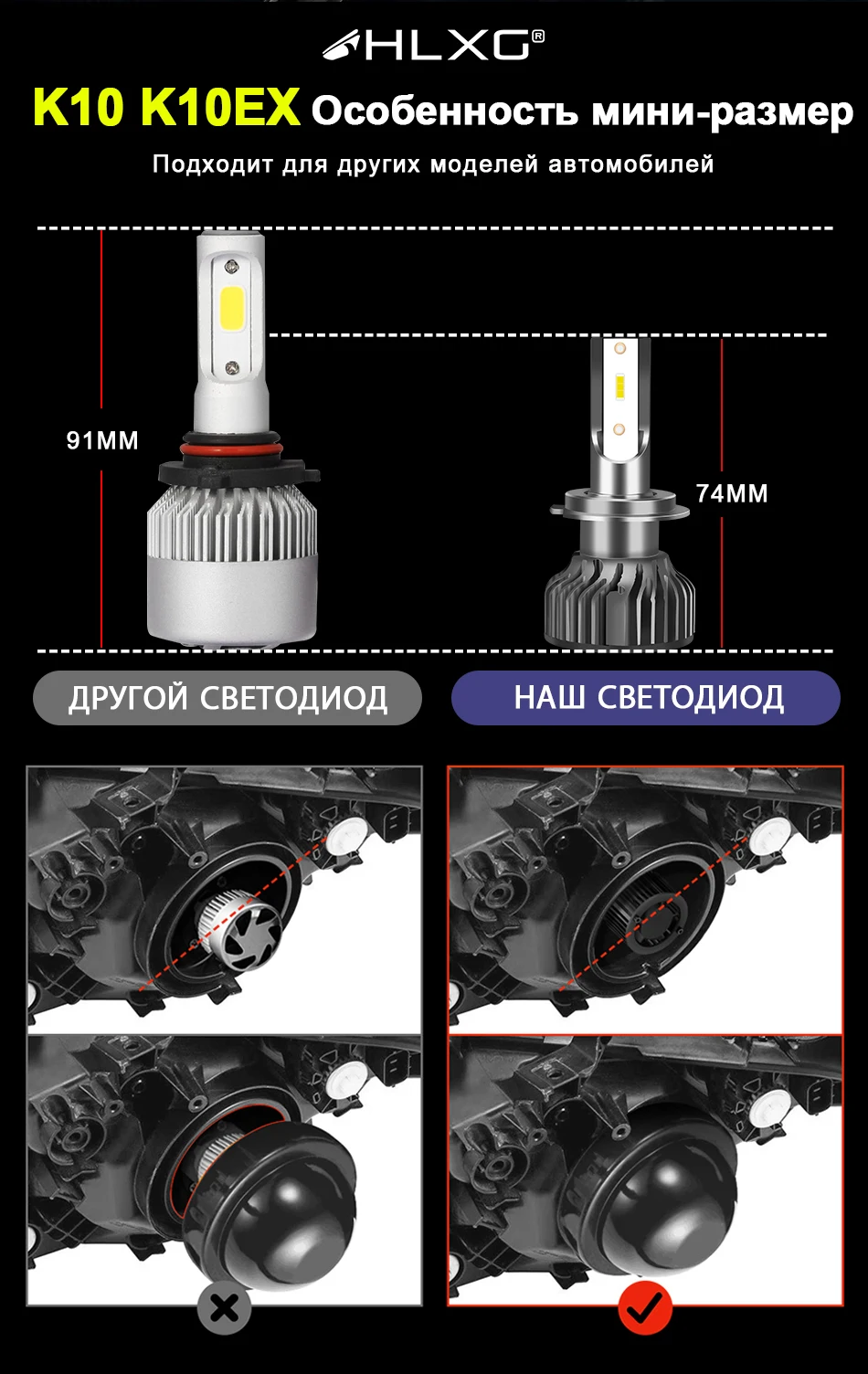 HLXG®

K10 K10EX Особенность мини-размер

Подходит для других моделей автомобилей

91MM

74MM

ДРУГОЙ СВЕТОДИОД

НАШ СВЕТОДИОД