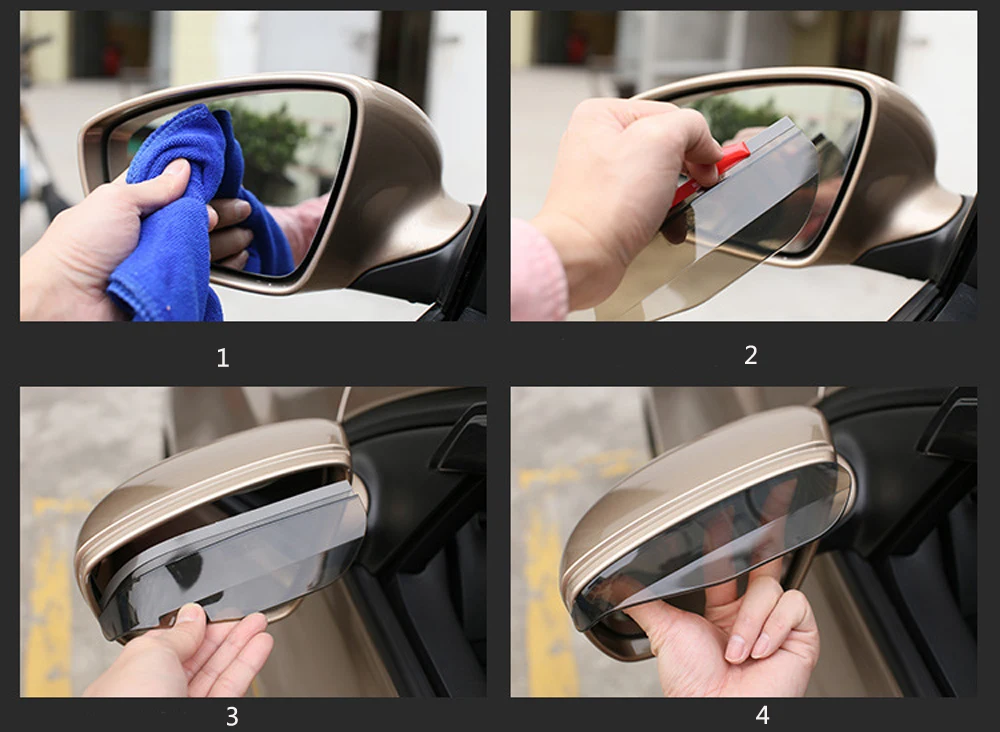 1

2

3

4