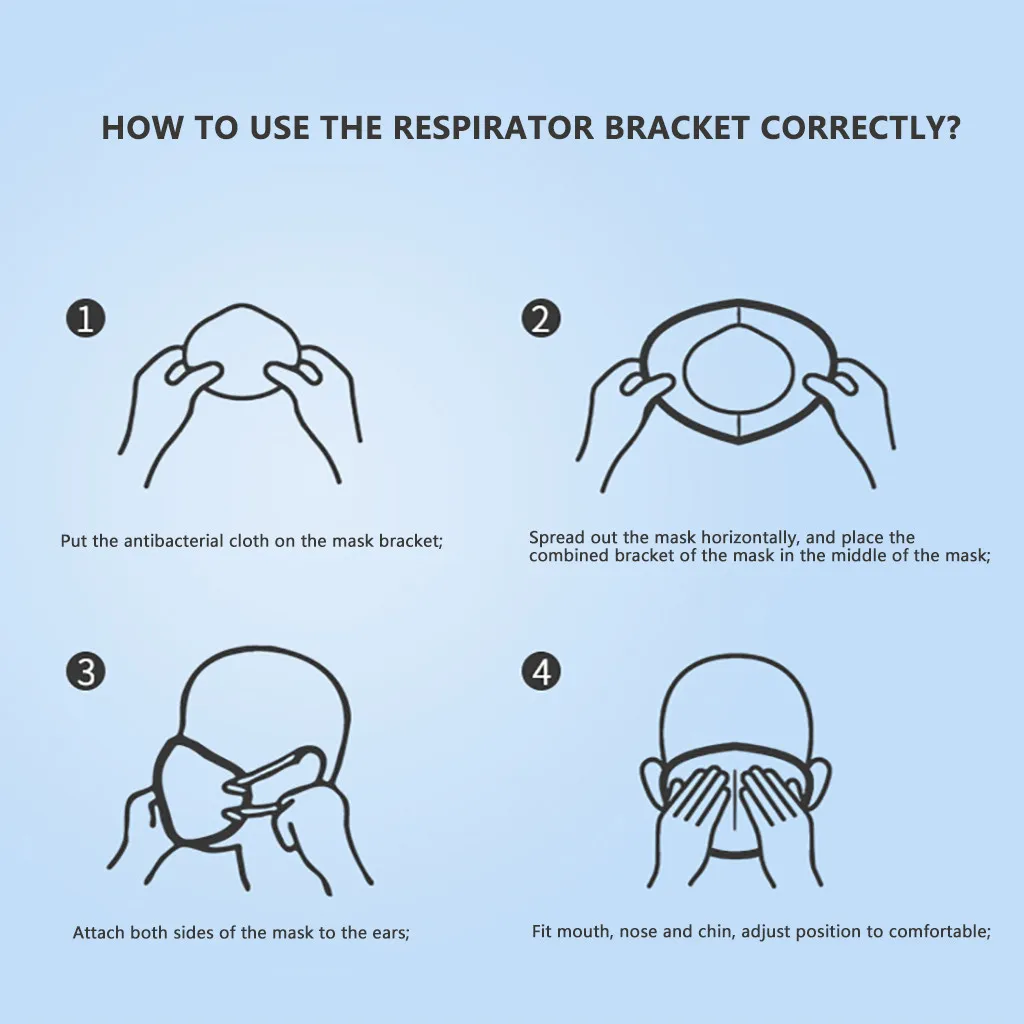 HOW TO USE THE RESPIRATOR BRACKET CORRECTLY?

1

Put the antibacterial cloth on the mask bracket;

2

Spread out the mask horizontally, and place the combined bracket of the mask in the middle of the mask;

3

Attach both sides of the mask to the ears;

4

Fit mouth, nose and chin, adjust position to comfortable;