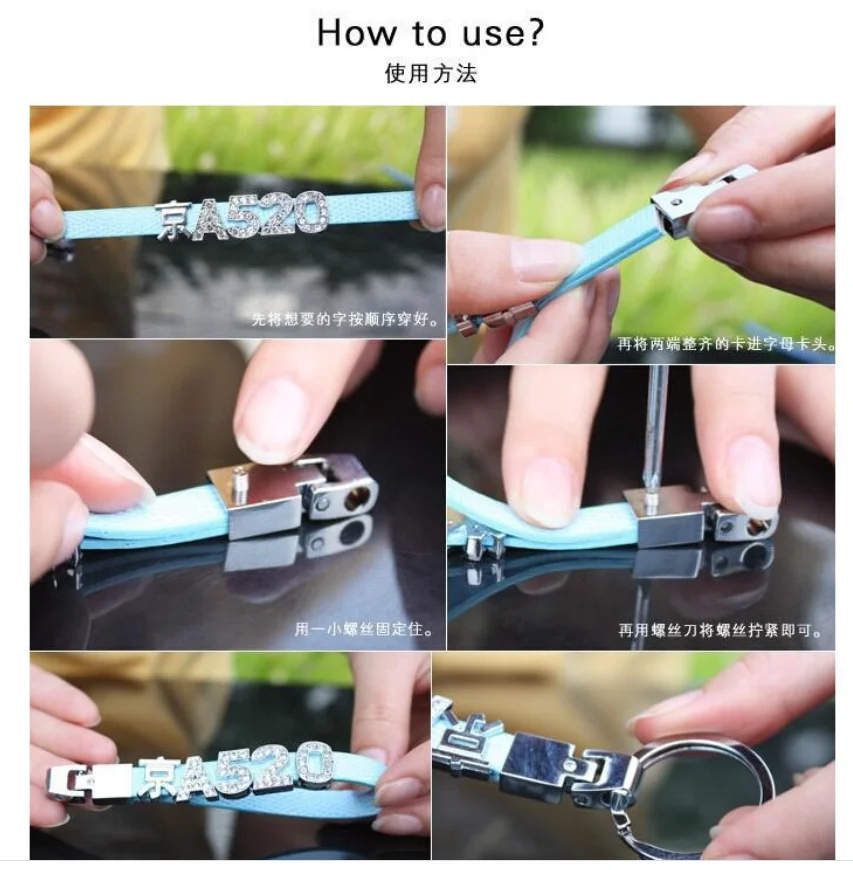 How to use?
使用方法

京A520

先将想要的字按顺序穿好。

再将两端整齐的卡进字母卡头。

用一小螺丝固定住。

再用螺丝刀将螺丝拧紧即可。

京A520