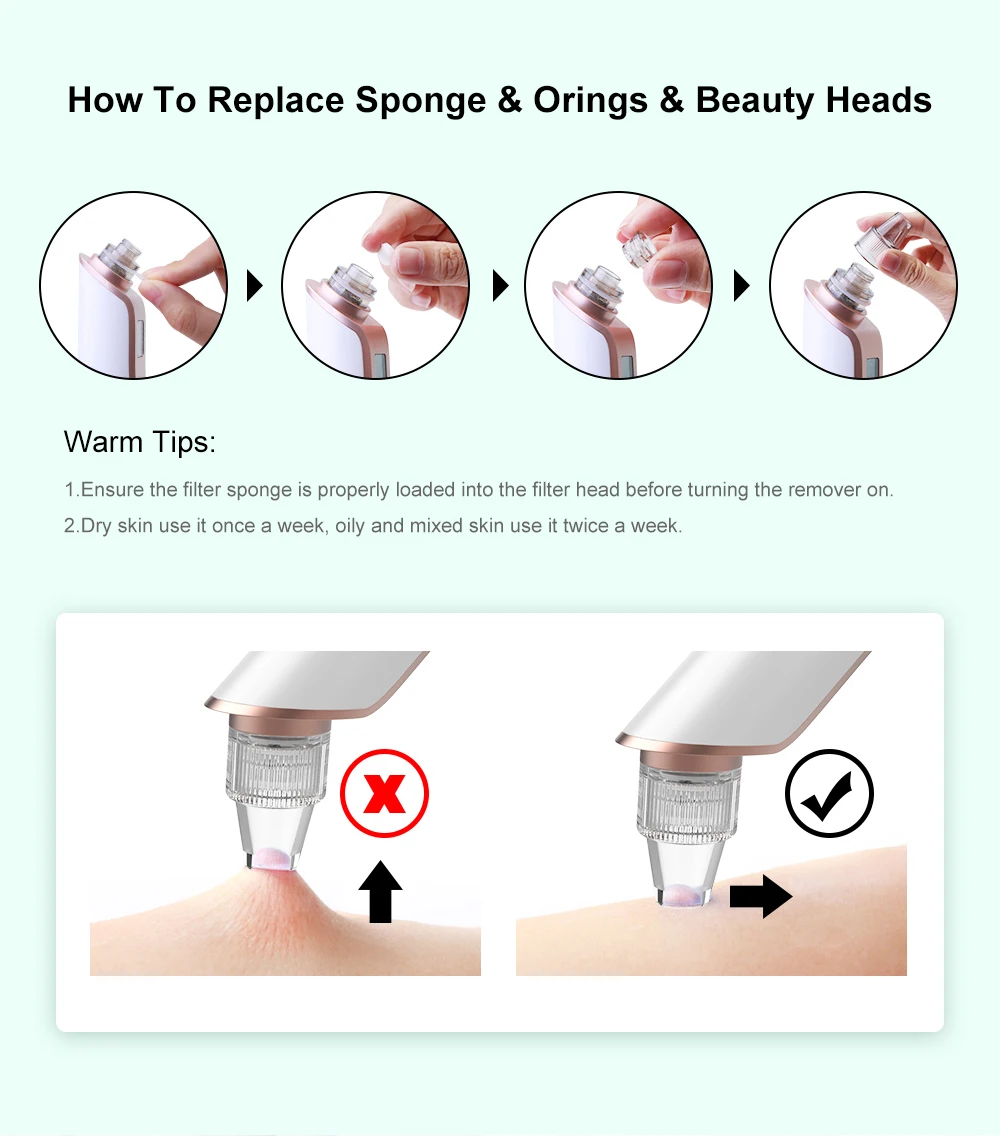 How To Replace Sponge & Orings & Beauty Heads

Warm Tips:

1.Ensure the filter sponge is properly loaded into the filter head before turning the remover on.

2.Dry skin use it once a week, oily and mixed skin use it twice a week.