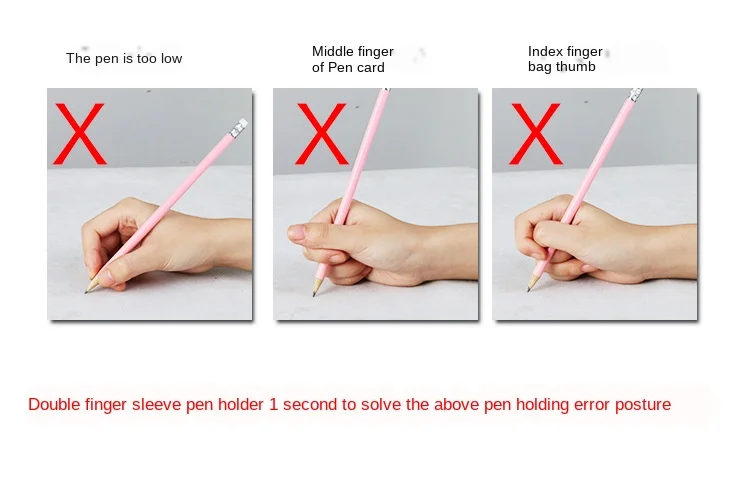 The pen is too low

Middle finger of Pen card

Index finger bag thumb

X

X

X

Double finger sleeve pen holder 1 second to solve the above pen holding error posture