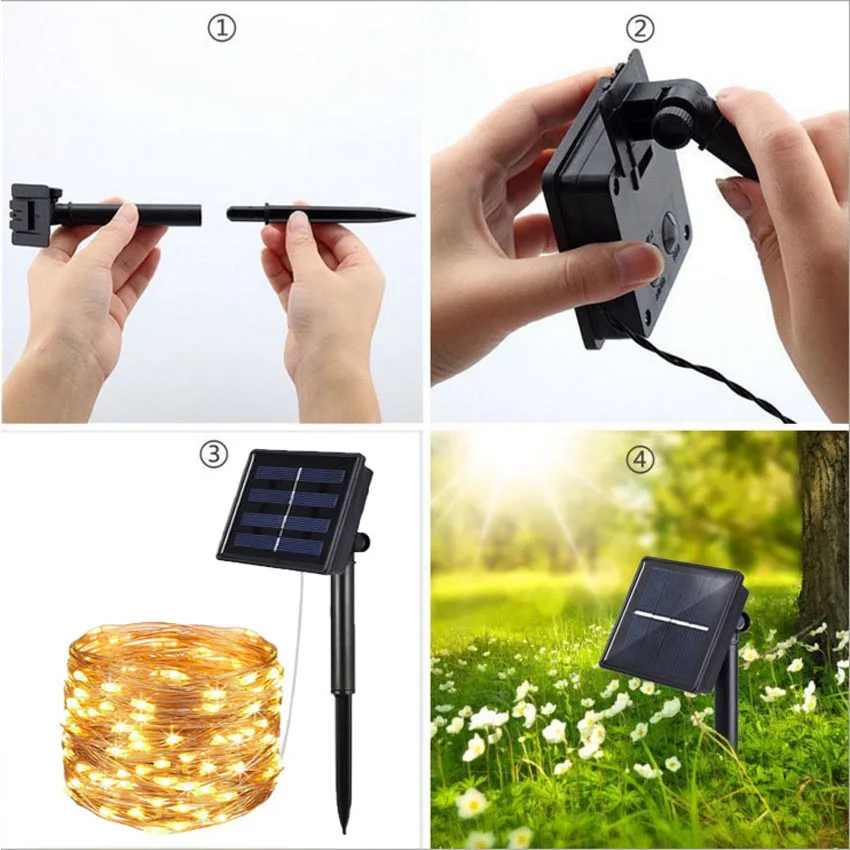 ①

②

③

④