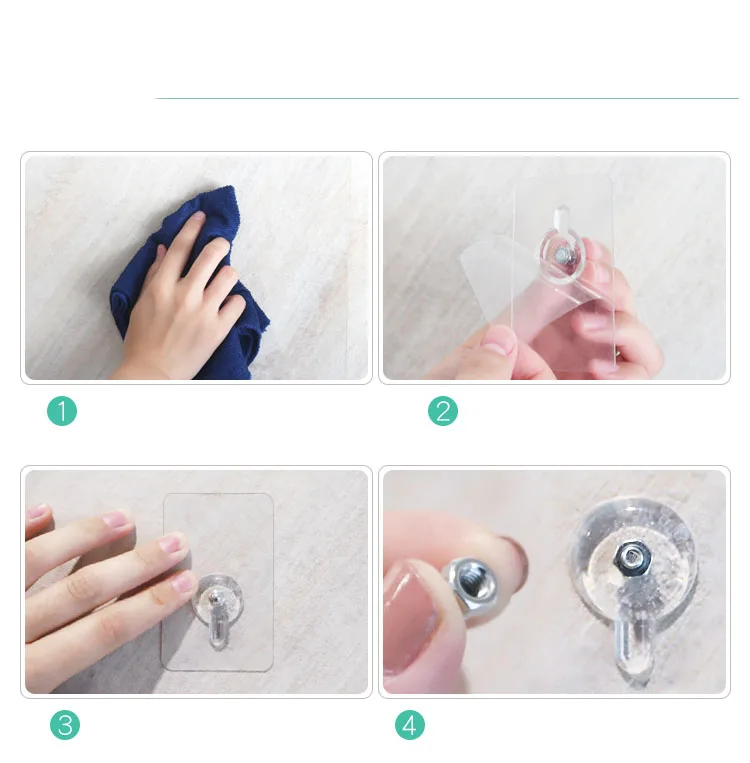 1

2

3

4