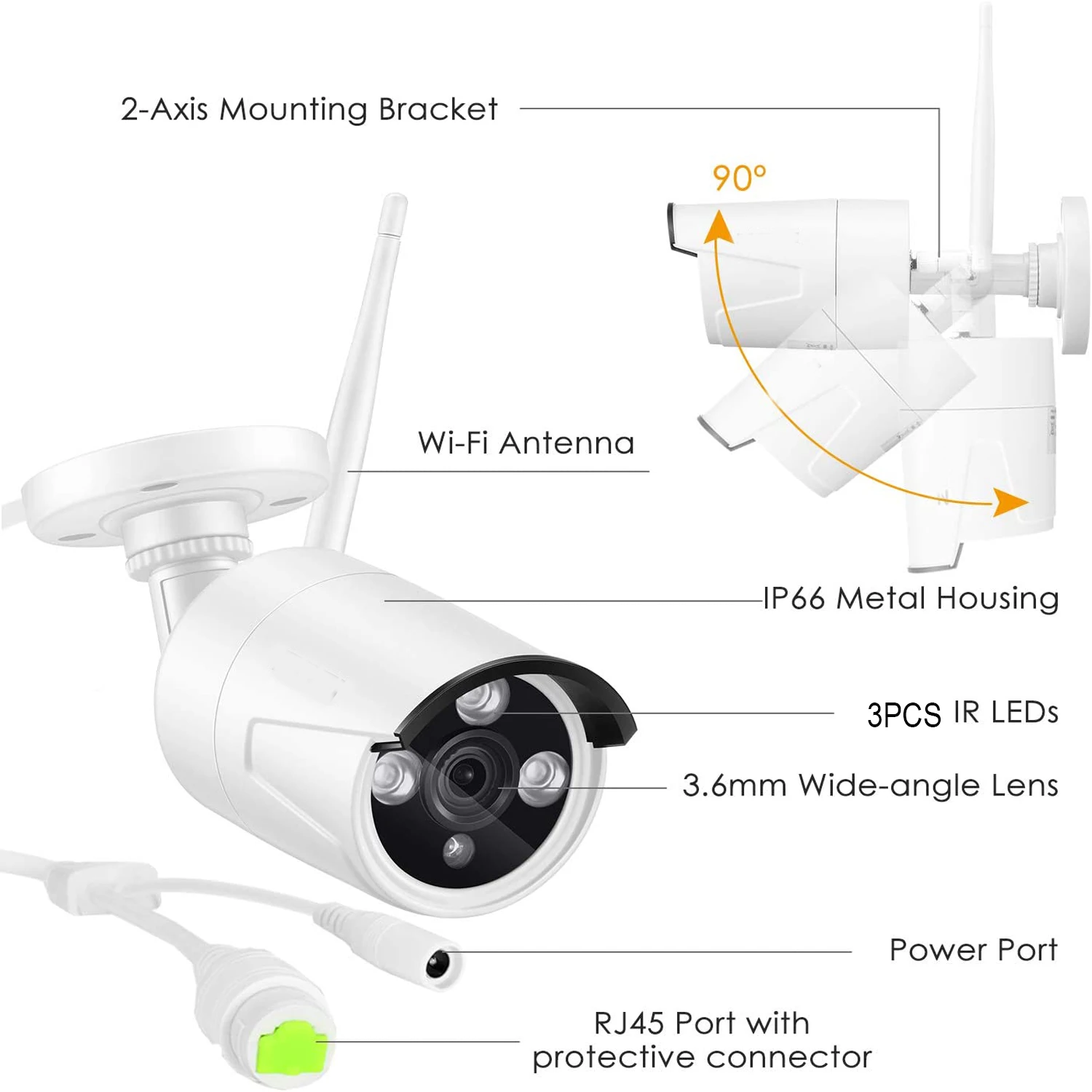 2-Axis Mounting Bracket

90°

Wi-Fi Antenna

IP66 Metal Housing

3PCS IR LEDs

3.6mm Wide-angle Lens

Power Port

RJ45 Port with protective connector