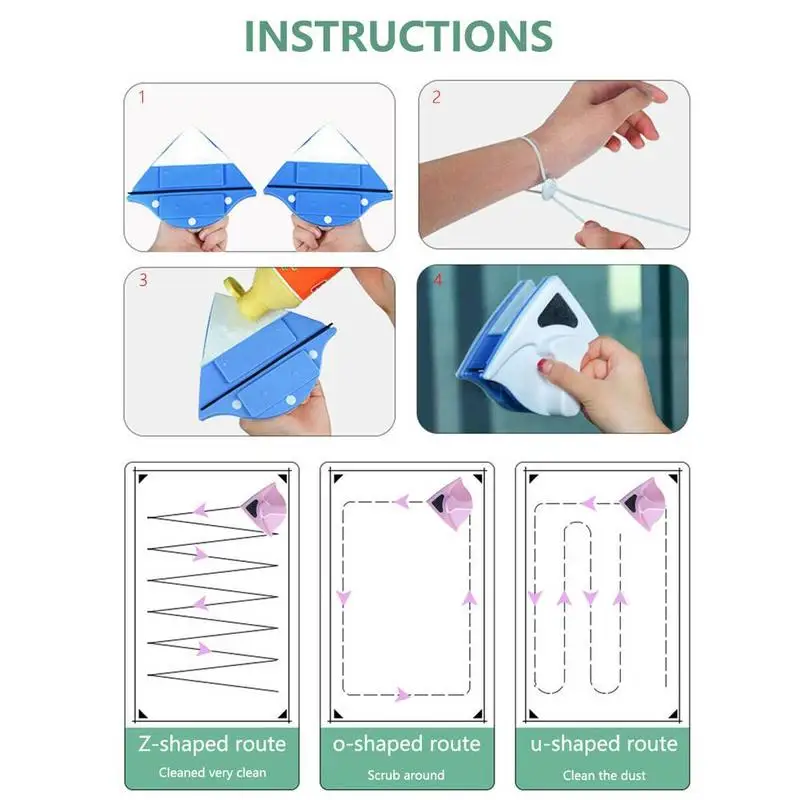 INSTRUCTIONS

1

2

3

4

Z-shaped route
Cleaned very clean

o-shaped route
Scrub around

u-shaped route
Clean the dust