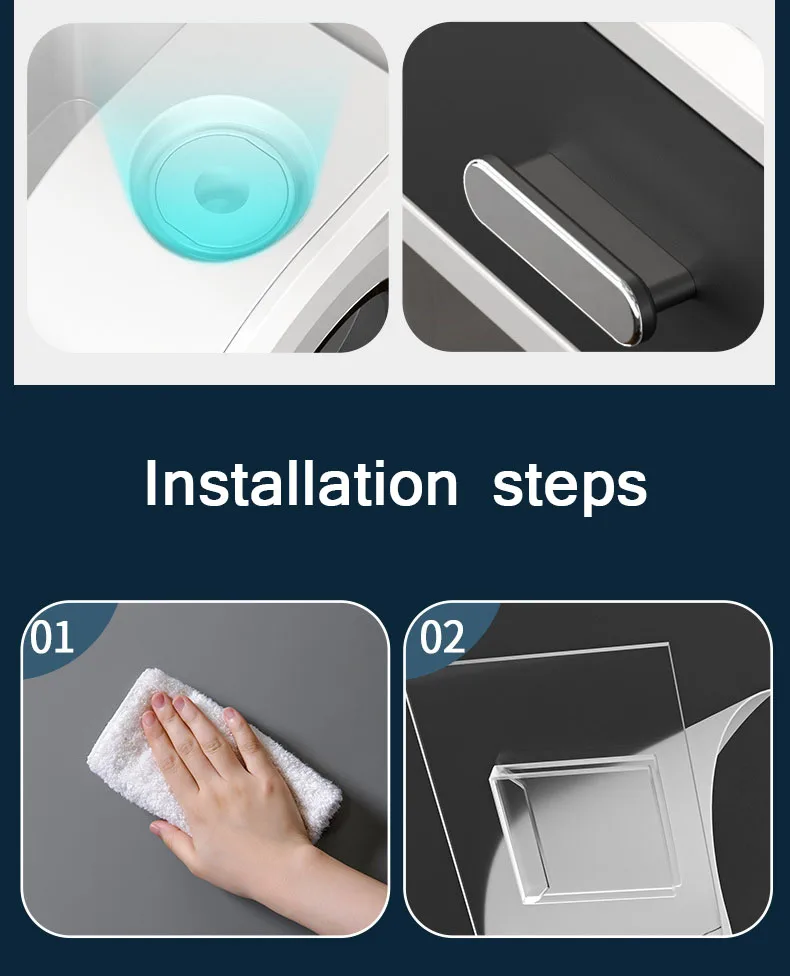 Installation steps

01

02