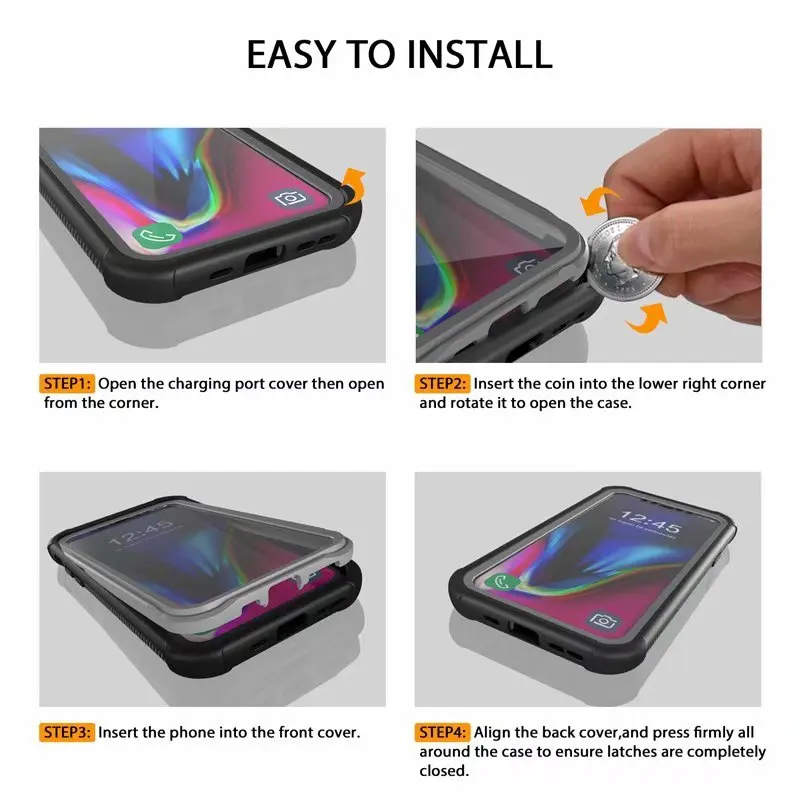 EASY TO INSTALL

STEP1: Open the charging port cover then open from the corner.

STEP2: Insert the coin into the lower right corner and rotate it to open the case.

12:45

STEP3: Insert the phone into the front cover.

12:45

STEP4: Align the back cover,and press firmly all around the case to ensure latches are completely closed.