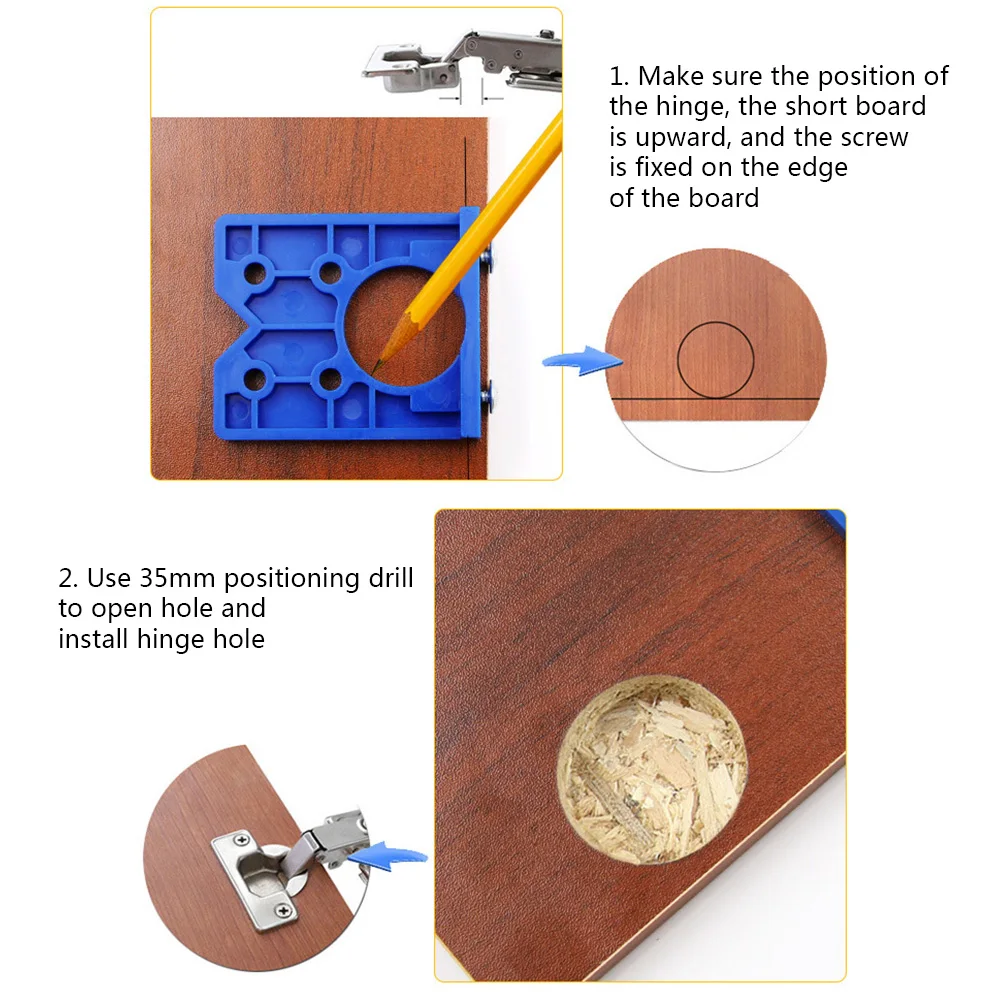 1. Make sure the position of the hinge, the short board is upward, and the screw is fixed on the edge of the board

2. Use 35mm positioning drill to open hole and install hinge hole