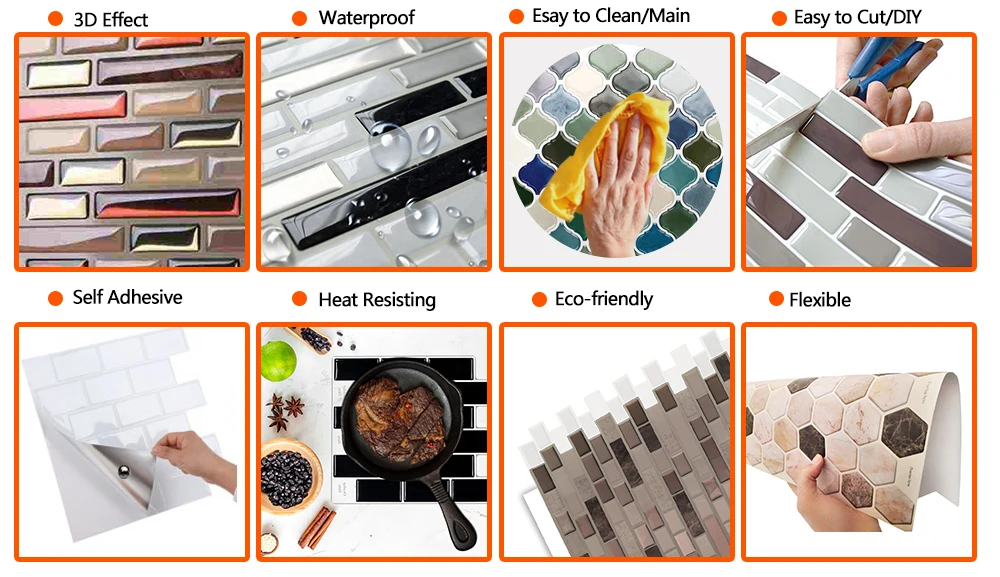 3D Effect

Waterproof

Esay to Clean/Main

Easy to Cut/DIY

Self Adhesive

Heat Resisting

Eco-friendly

Flexible