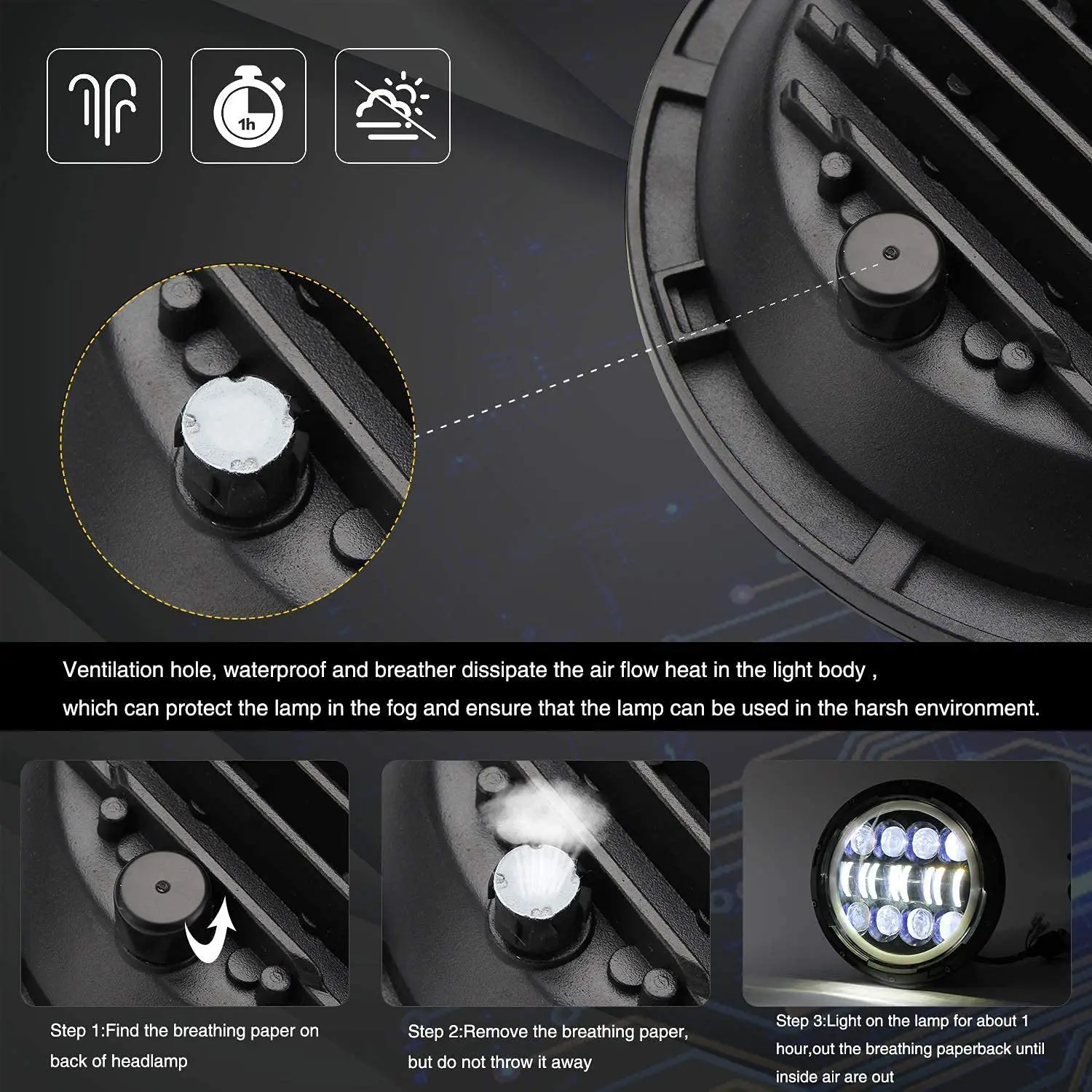 1h

Ventilation hole, waterproof and breather dissipate the air flow heat in the light body , which can protect the lamp in the fog and ensure that the lamp can be used in the harsh environment.

Step 1:Find the breathing paper on back of headlamp

Step 2:Remove the breathing paper, but do not throw it away

Step 3:Light on the lamp for about 1 hour,out the breathing paperback until inside air are out