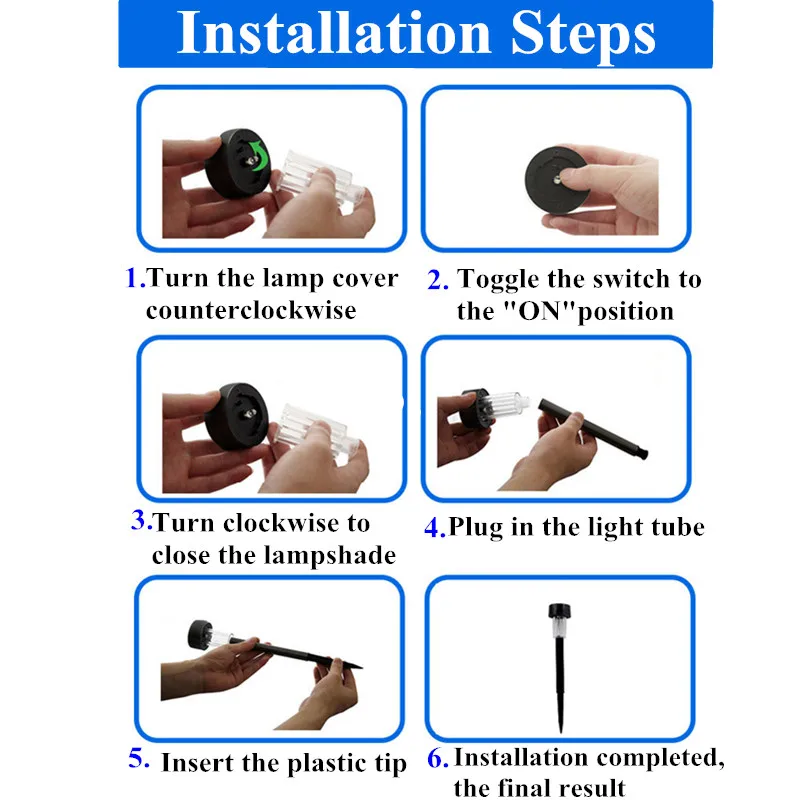 Installation Steps

1.Turn the lamp cover counterclockwise

2. Toggle the switch to the "ON"position

3.Turn clockwise to close the lampshade

4.Plug in the light tube

5. Insert the plastic tip

6.Installation completed, the final result