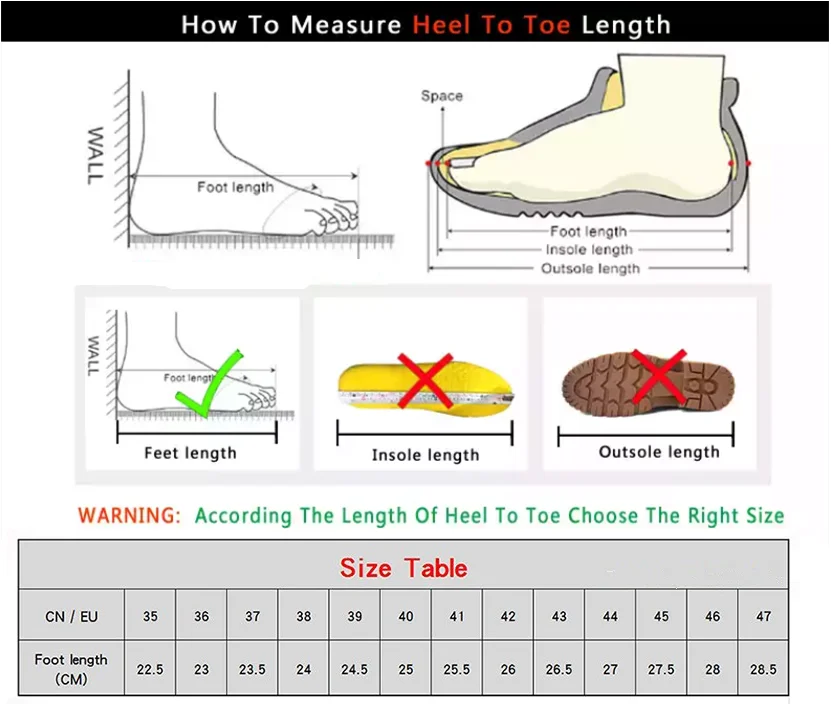 How To Measure Heel To Toe Length

WALL

Foot length

Space

Foot length
Insole length
Outsole length

WALL

Foot length

Feet length

Insole length

Outsole length

WARNING: According The Length Of Heel To Toe Choose The Right Size

Size Table

| CN / EU | 35 | 36 | 37 | 38 | 39 | 40 | 41 | 42 | 43 | 44 | 45 | 46 | 47 |
|---|---|---|---|---|---|---|---|---|---|---|---|---|---|
| Foot length (CM) | 22.5 | 23 | 23.5 | 24 | 24.5 | 25 | 25.5 | 26 | 26.5 | 27 | 27.5 | 28 | 28.5 |