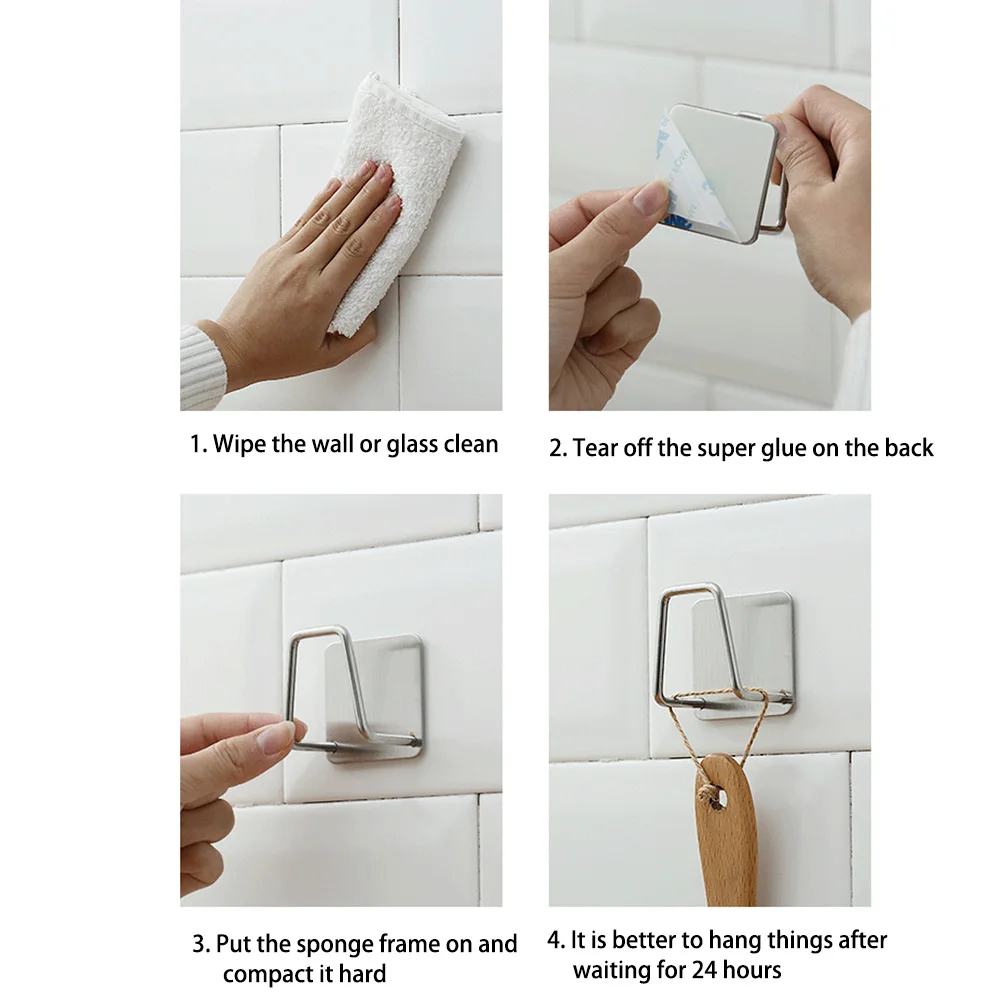 1. Wipe the wall or glass clean

2. Tear off the super glue on the back

3. Put the sponge frame on and compact it hard

4. It is better to hang things after waiting for 24 hours