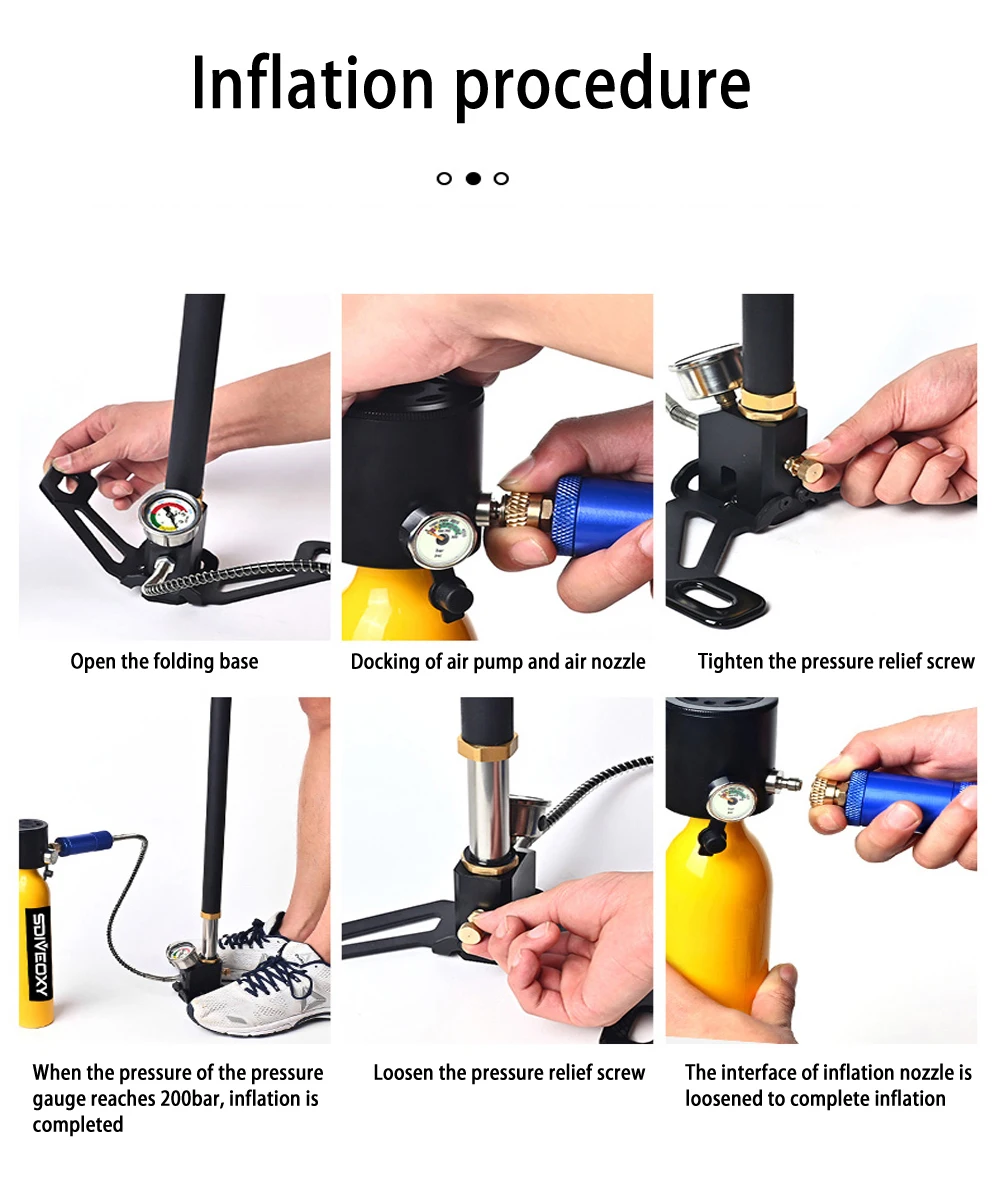 Inflation procedure

Open the folding base

Docking of air pump and air nozzle

Tighten the pressure relief screw

SDIVEOXY

When the pressure of the pressure gauge reaches 200bar, inflation is completed

Loosen the pressure relief screw

The interface of inflation nozzle is loosened to complete inflation