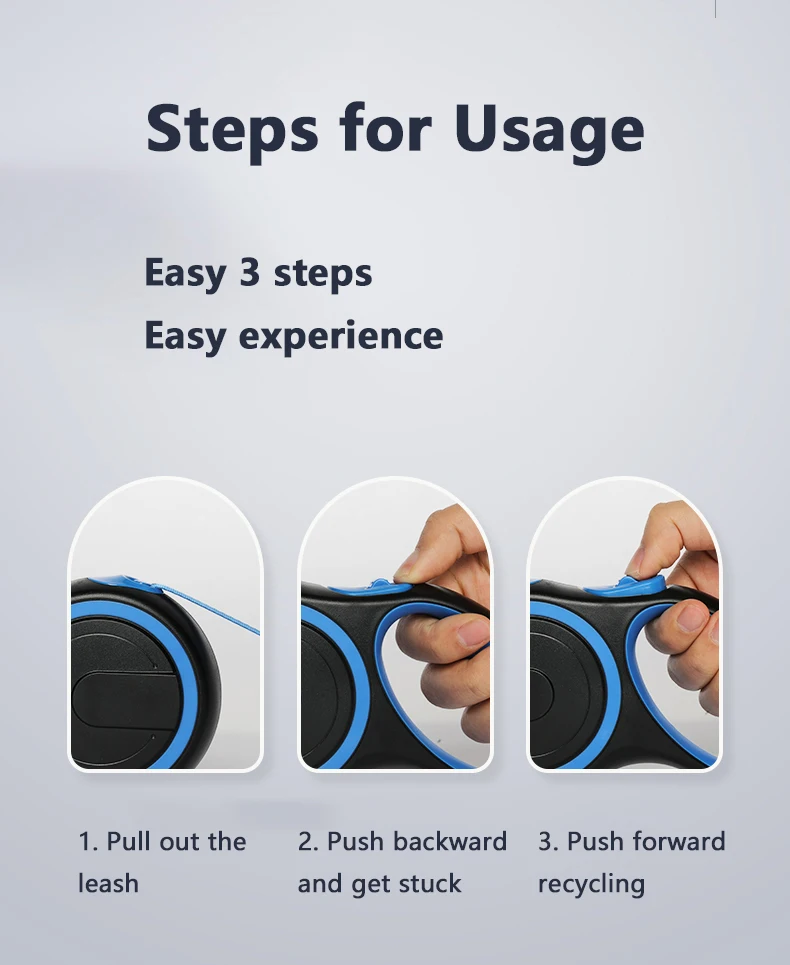 Steps for Usage

Easy 3 steps
Easy experience

1. Pull out the leash

2. Push backward and get stuck

3. Push forward recycling