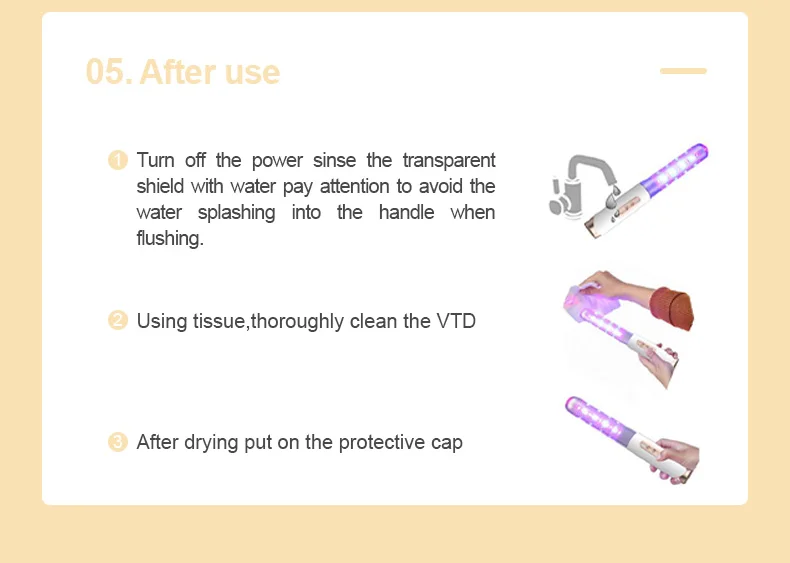 05. After use

1 Turn off the power sinse the transparent shield with water pay attention to avoid the water splashing into the handle when flushing.

2 Using tissue,thoroughly clean the VTD

3 After drying put on the protective cap