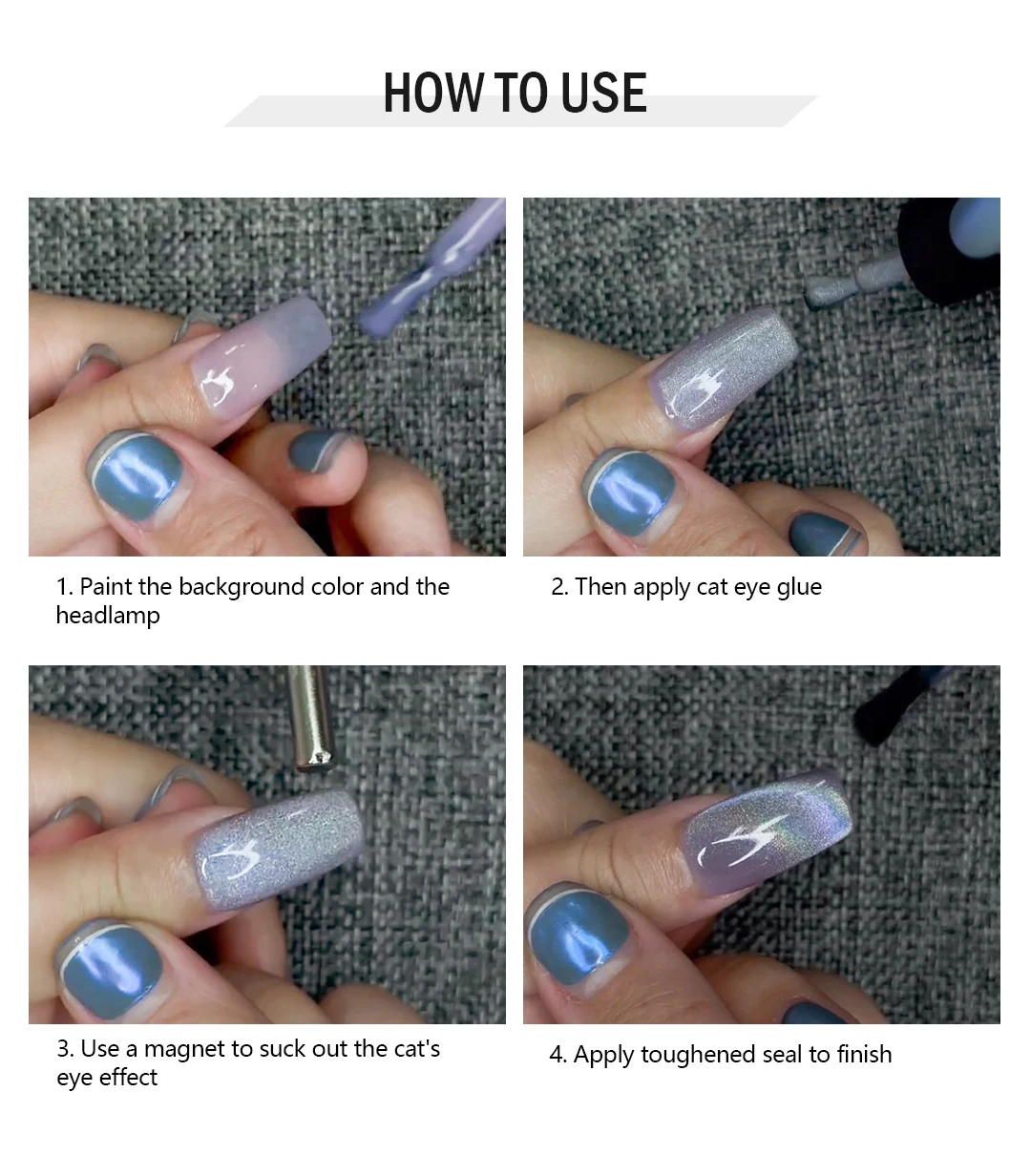 HOW TO USE

1. Paint the background color and the headlamp

2. Then apply cat eye glue

3. Use a magnet to suck out the cat's eye effect

4. Apply toughened seal to finish