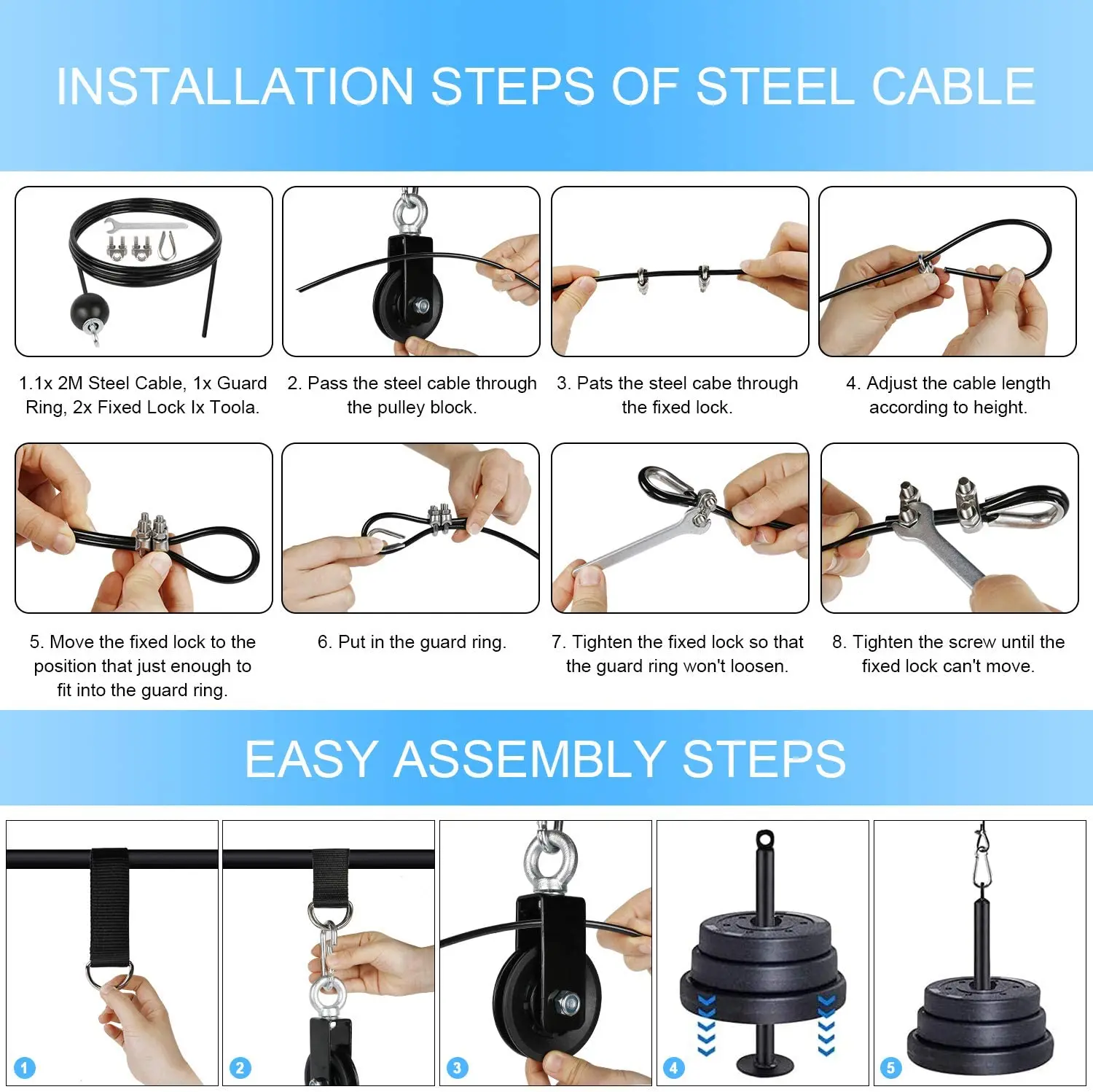 INSTALLATION STEPS OF STEEL CABLE

1.1x 2M Steel Cable, 1x Guard Ring, 2x Fixed Lock Ix Toola.

2. Pass the steel cable through the pulley block.

3. Pats the steel cabe through the fixed lock.

4. Adjust the cable length according to height.

5. Move the fixed lock to the position that just enough to fit into the guard ring.

6. Put in the guard ring.

7. Tighten the fixed lock so that the guard ring won't loosen.

8. Tighten the screw until the fixed lock can't move.

EASY ASSEMBLY STEPS

1

2

3

4

5