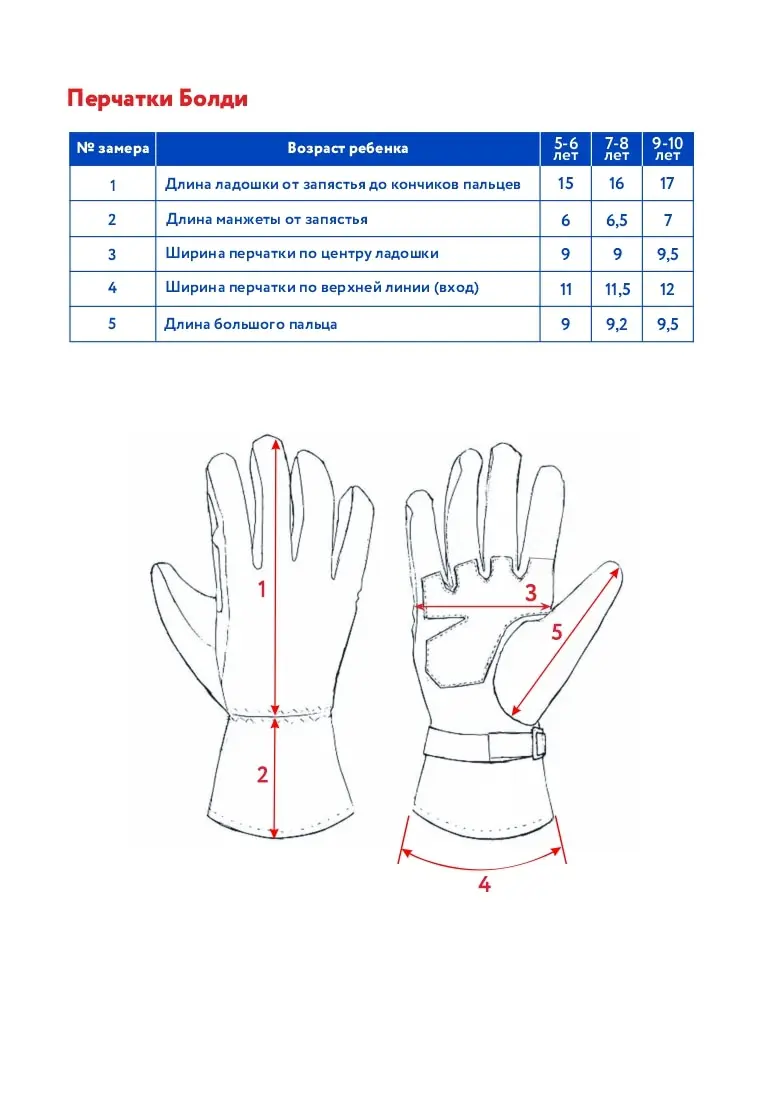 Перчатки Болди

| № замера | Возраст ребенка | 5-6 лет | 7-8 лет | 9-10 лет |
|---|---|---|---|---|
| 1 | Длина ладошки от запястья до кончиков пальцев | 15 | 16 | 17 |
| 2 | Длина манжеты от запястья | 6 | 6,5 | 7 |
| 3 | Ширина перчатки по центру ладошки | 9 | 9 | 9,5 |
| 4 | Ширина перчатки по верхней линии (вход) | 11 | 11,5 | 12 |
| 5 | Длина большого пальца | 9 | 9,2 | 9,5 |

1
2
3
5
4