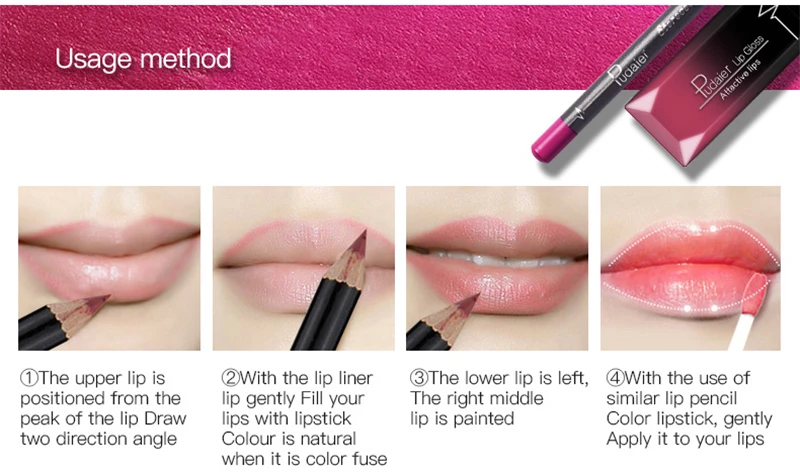 Usage method

Pudaier

Pudaier Lip Gloss
Attactive lips

①The upper lip is positioned from the peak of the lip Draw two direction angle

②With the lip liner lip gently Fill your lips with lipstick Colour is natural when it is color fuse

③The lower lip is left, The right middle lip is painted

④With the use of similar lip pencil Color lipstick, gently Apply it to your lips