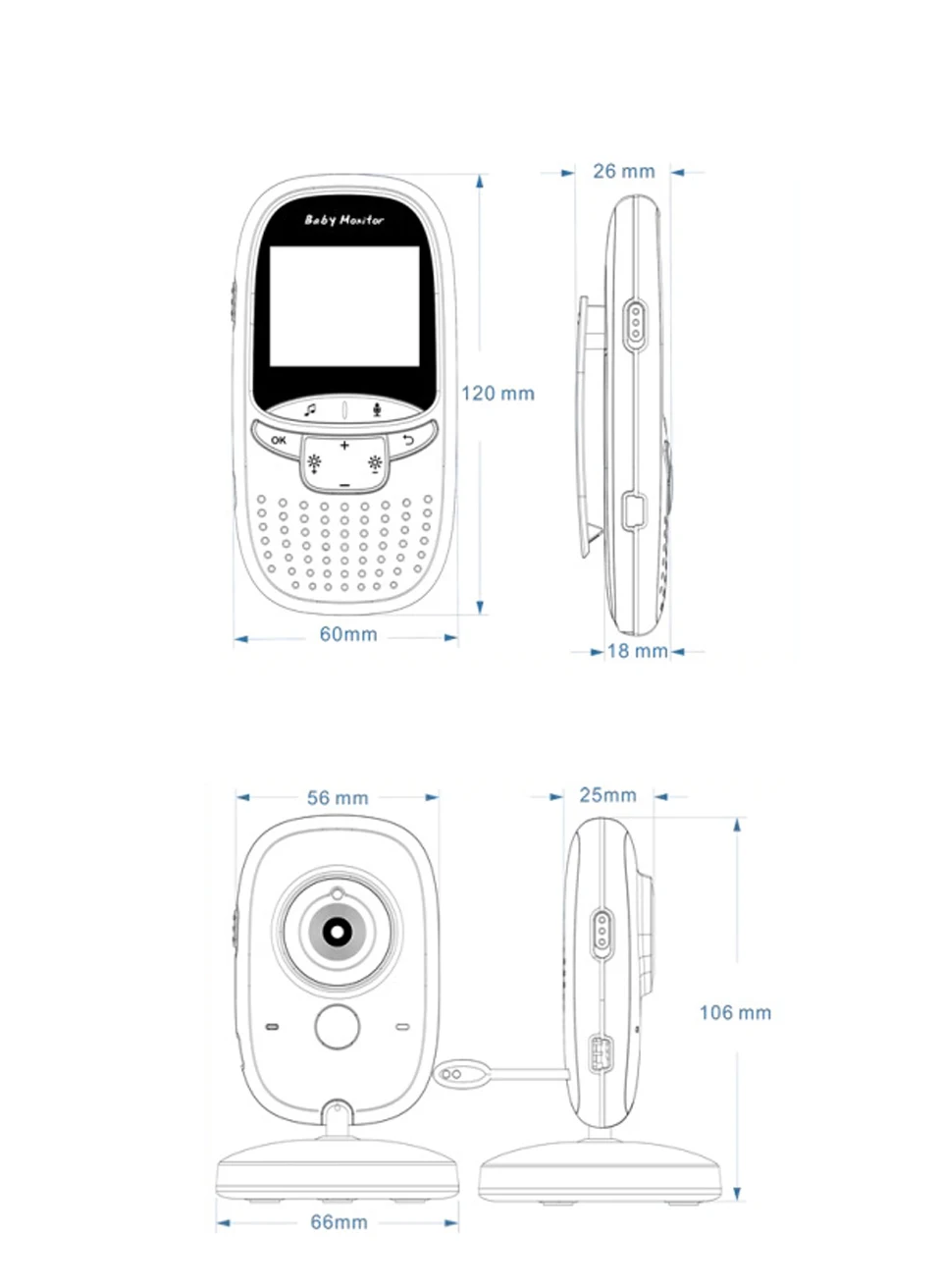 26 mm

Baby Monitor

120 mm

OK

+

−

60mm

18 mm

56 mm

25mm

106 mm

66mm