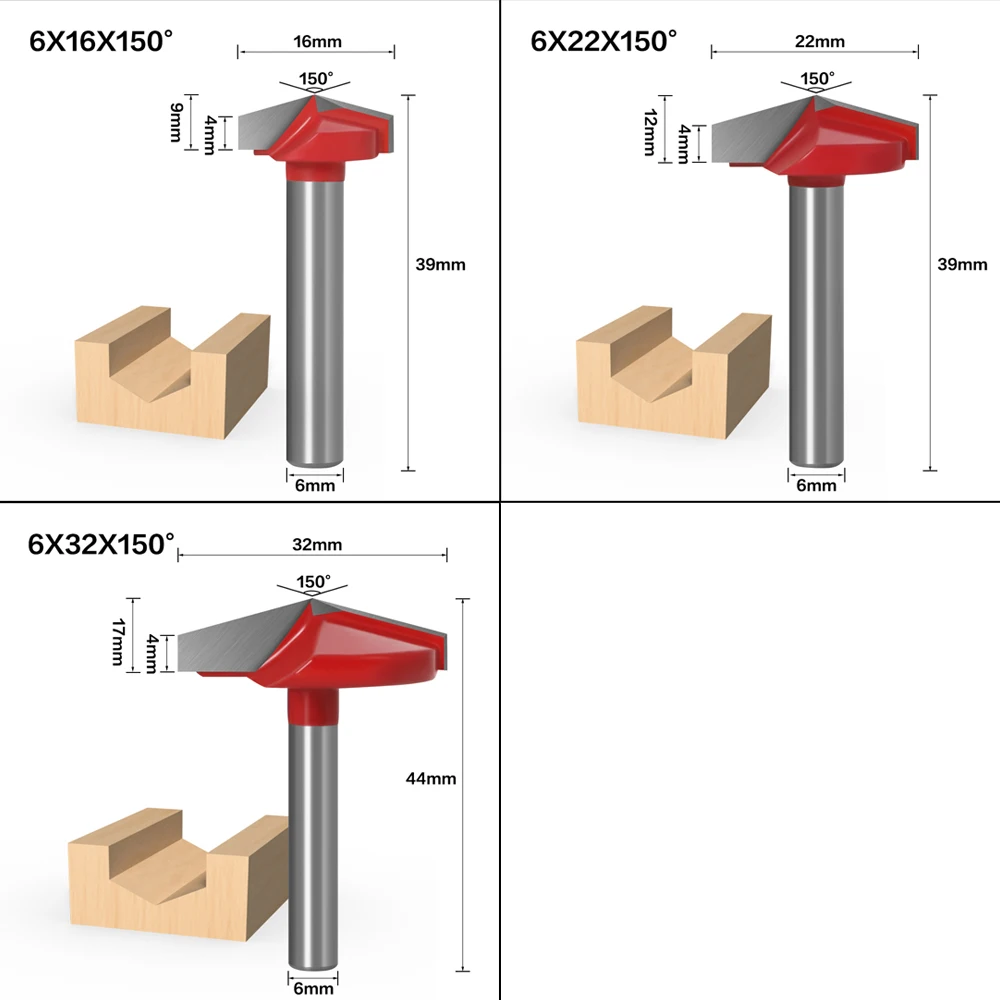 6X16X150°
16mm
150°
9mm
4mm
39mm
6mm

6X22X150°
22mm
150°
12mm
4mm
39mm
6mm

6X32X150°
32mm
150°
17mm
4mm
44mm
6mm