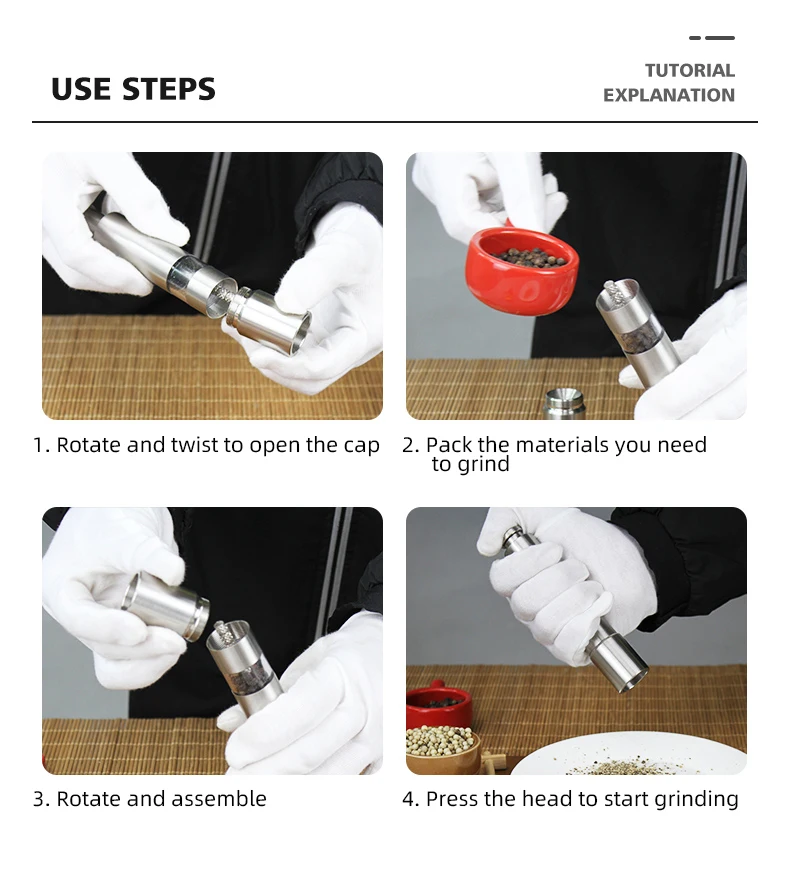 USE STEPS

TUTORIAL
EXPLANATION

1. Rotate and twist to open the cap

2. Pack the materials you need to grind

3. Rotate and assemble

4. Press the head to start grinding