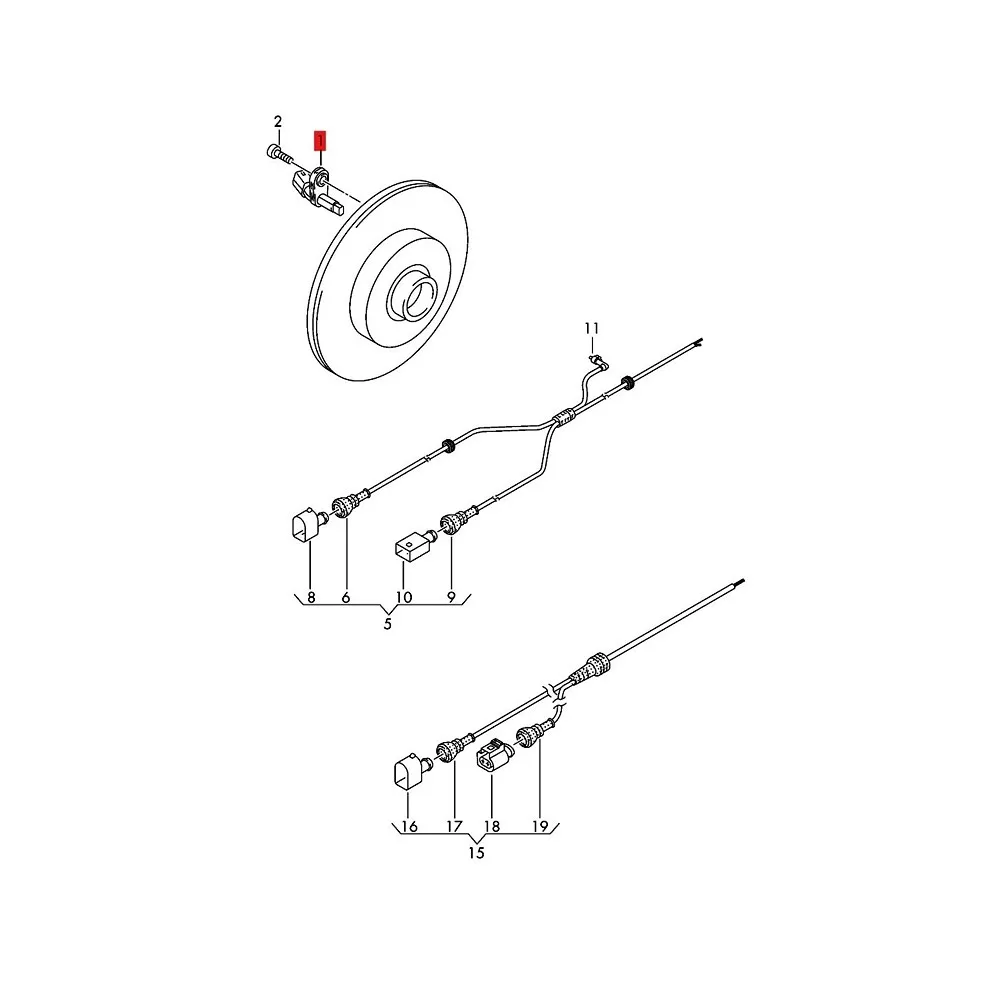 2
1
11
8
6
10
9
5
16
17
18
19
15