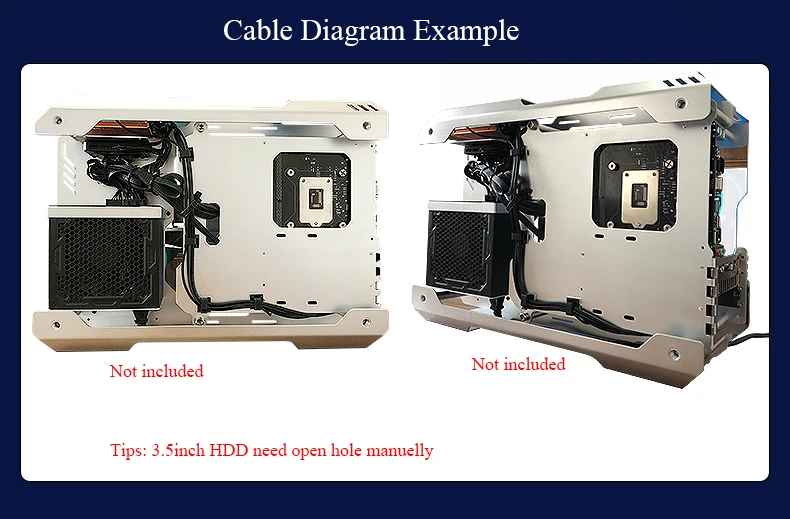 Cable Diagram Example

Not included

Not included

Tips: 3.5inch HDD need open hole manuelly