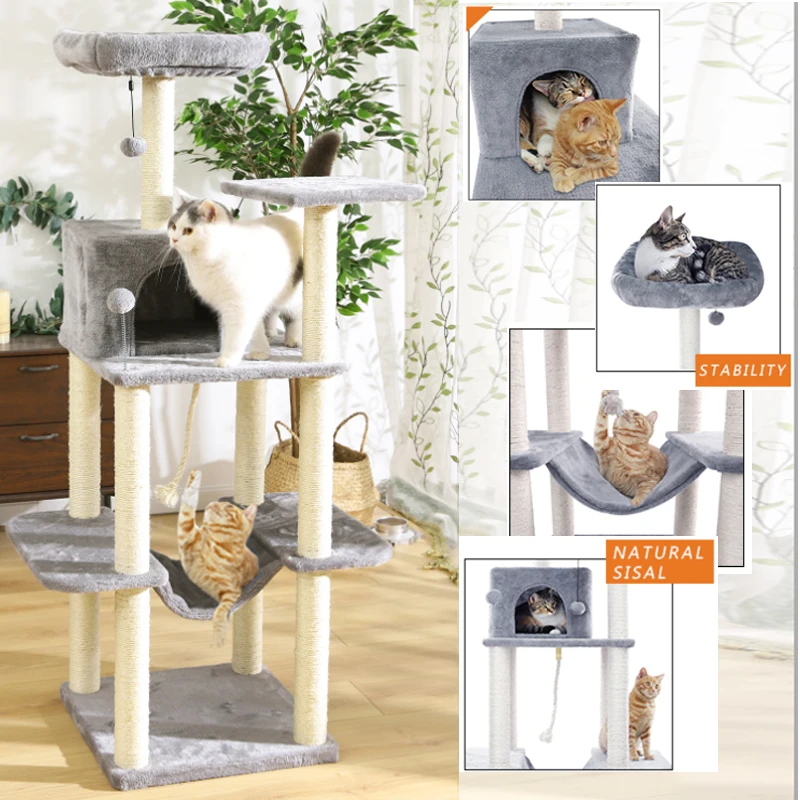 STABILITY

NATURAL SISAL