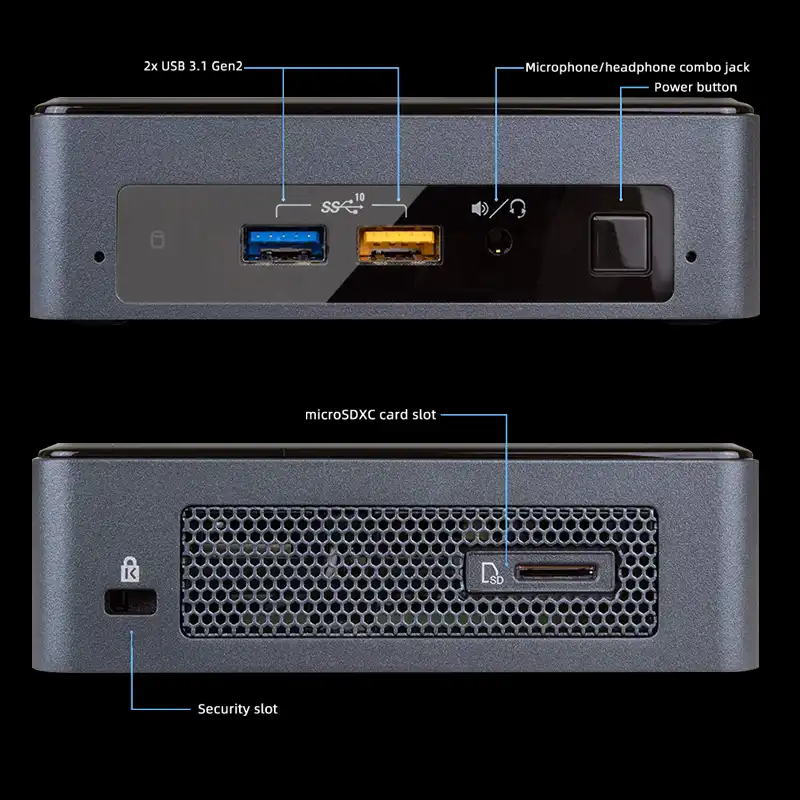 2x USB 3.1 Gen2

Microphone/headphone combo jack

Power button

SS 10

microSDXC card slot

SD

K

Security slot