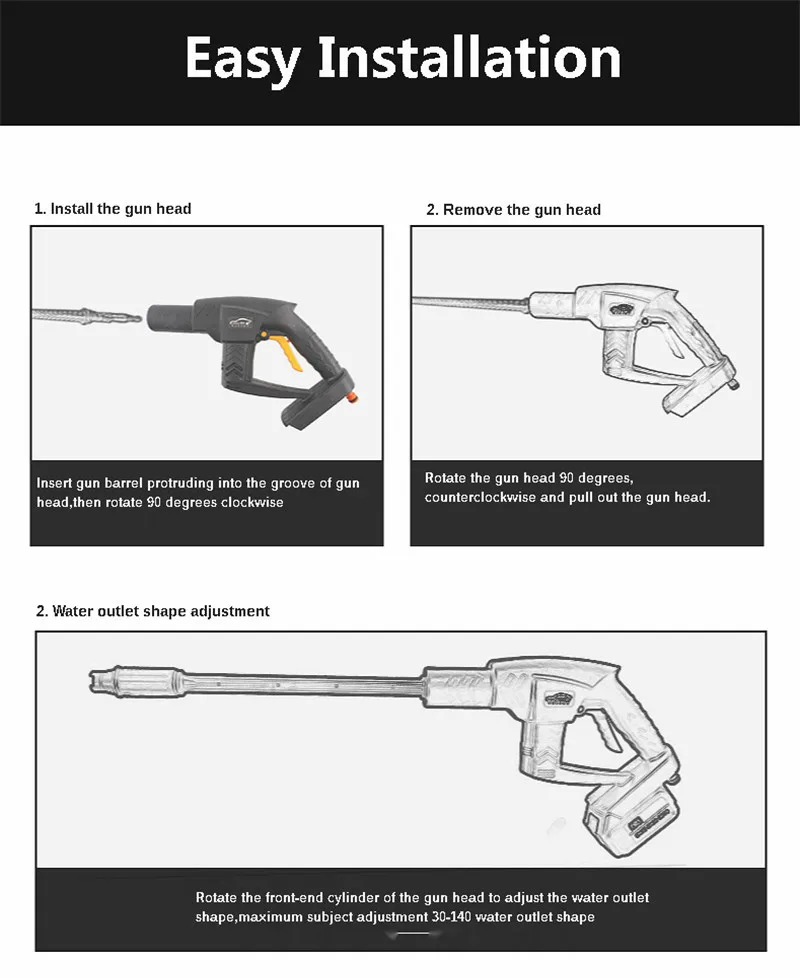 Easy Installation

1. Install the gun head

Insert gun barrel protruding into the groove of gun head,then rotate 90 degrees clockwise

2. Remove the gun head

Rotate the gun head 90 degrees, counterclockwise and pull out the gun head.

2. Water outlet shape adjustment

Rotate the front-end cylinder of the gun head to adjust the water outlet shape,maximum subject adjustment 30-140 water outlet shape