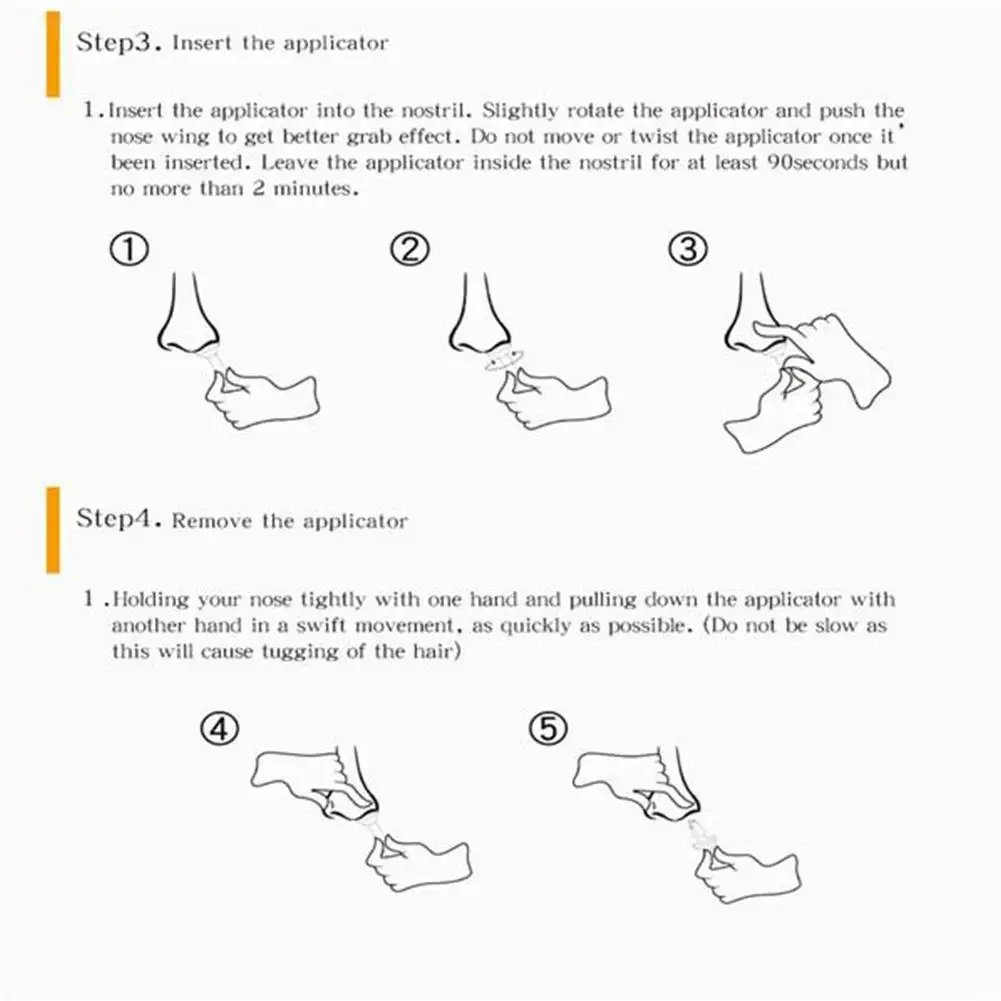 Step3. Insert the applicator

1. Insert the applicator into the nostril. Slightly rotate the applicator and push the nose wing to get better grab effect. Do not move or twist the applicator once it' been inserted. Leave the applicator inside the nostril for at least 90seconds but no more than 2 minutes.

①

②

③

Step4. Remove the applicator

1 .Holding your nose tightly with one hand and pulling down the applicator with another hand in a swift movement, as quickly as possible. (Do not be slow as this will cause tugging of the hair)

④

⑤